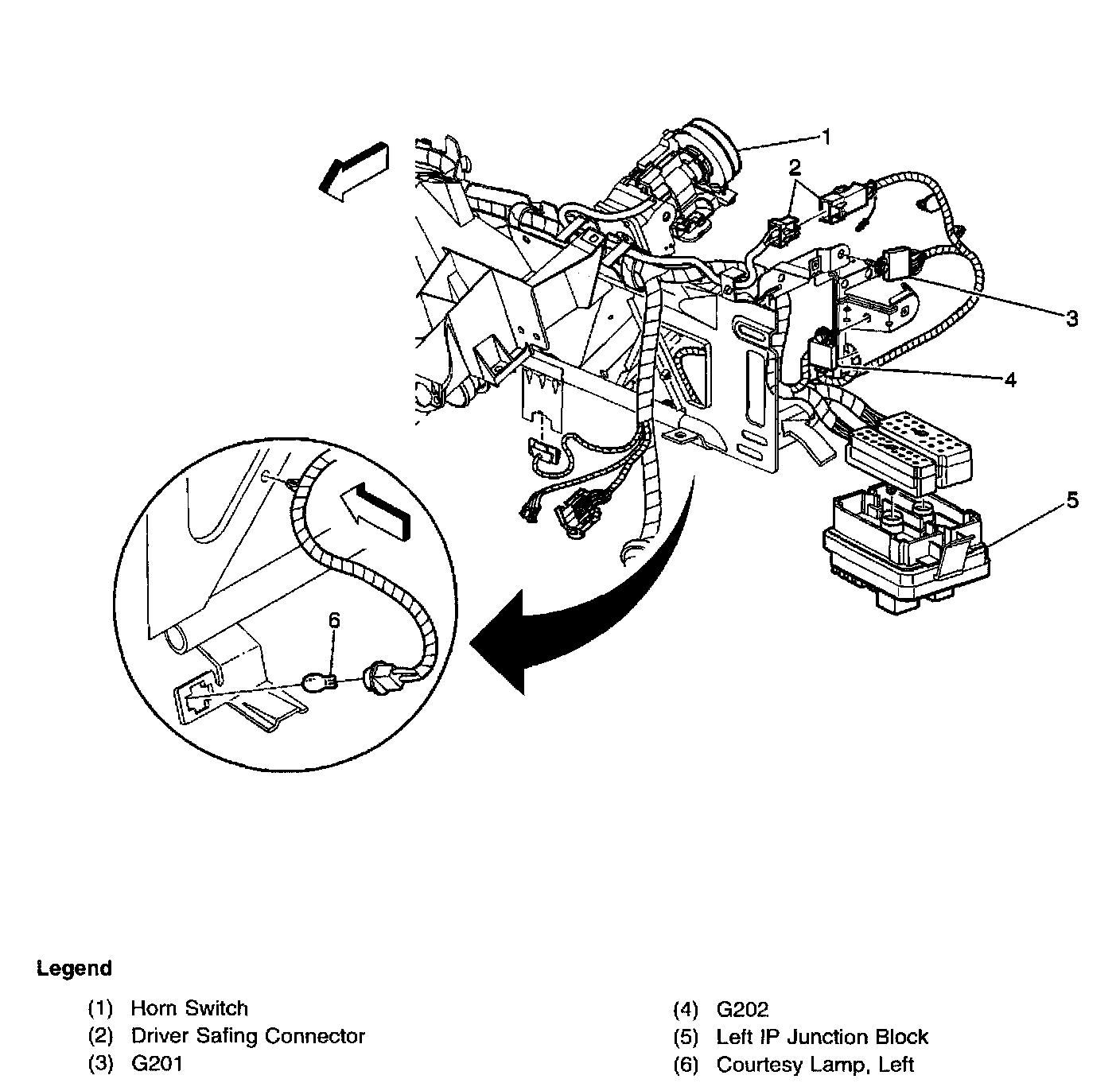 1
2
3
4
5
6

Legend

(1) Horn Switch
(2) Driver Safing Connector
(3) G201

(4) G202
(5) Left IP Junction Block
(6) Courtesy Lamp, Left