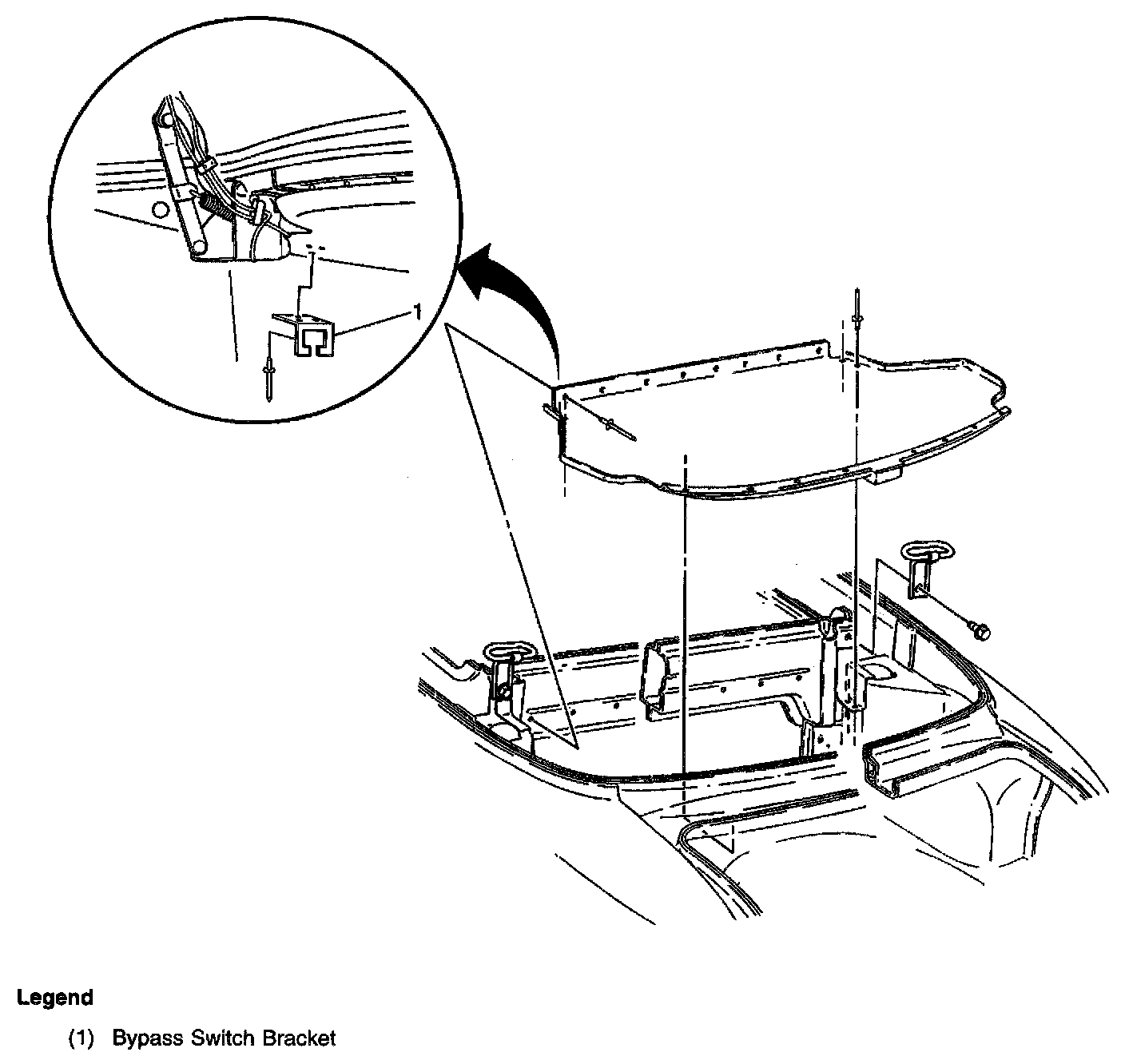 1

Legend

(1) Bypass Switch Bracket