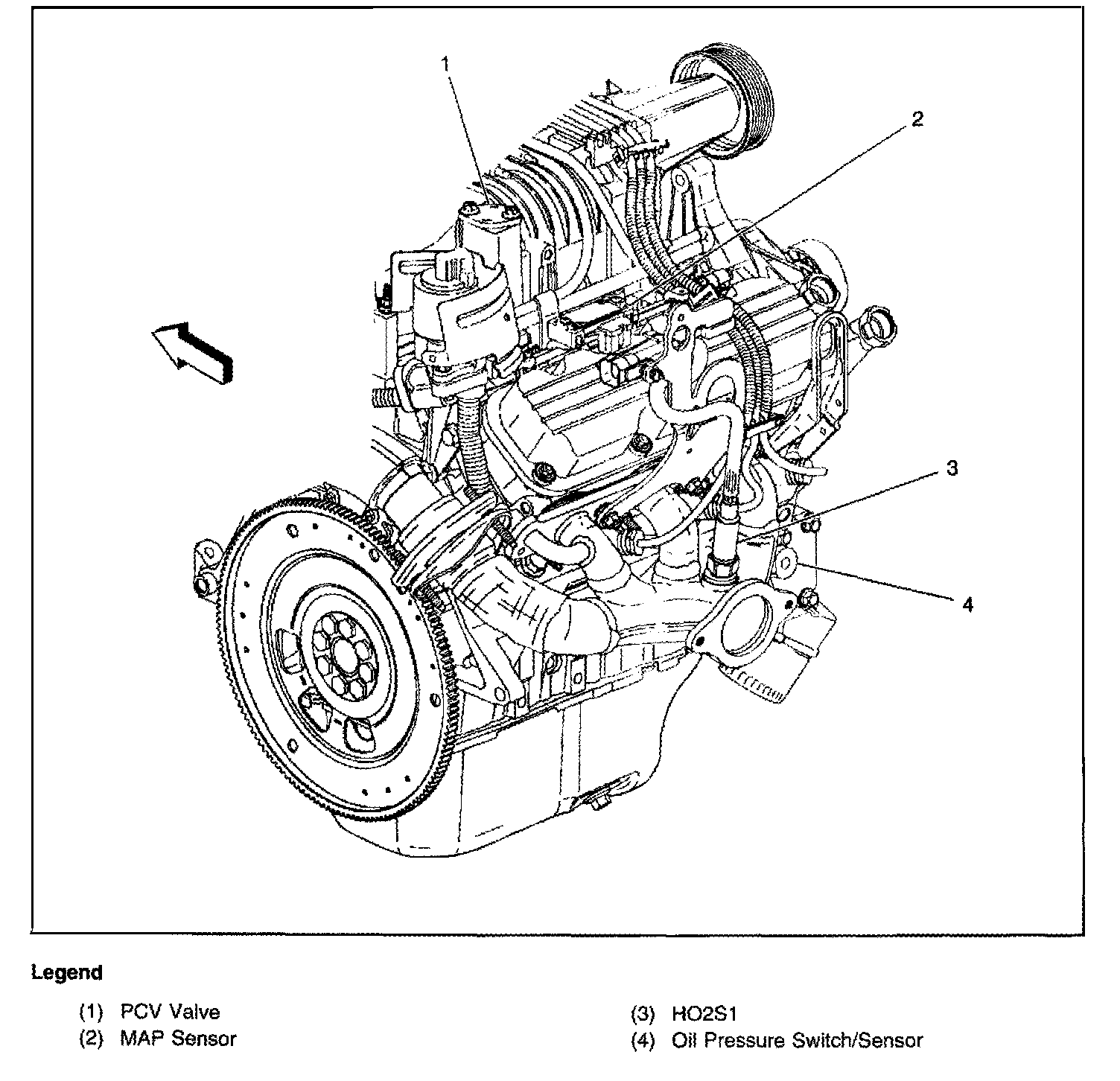 1

2

3

4

Legend

(1) PCV Valve
(2) MAP Sensor

(3) HO2S1
(4) Oil Pressure Switch/Sensor