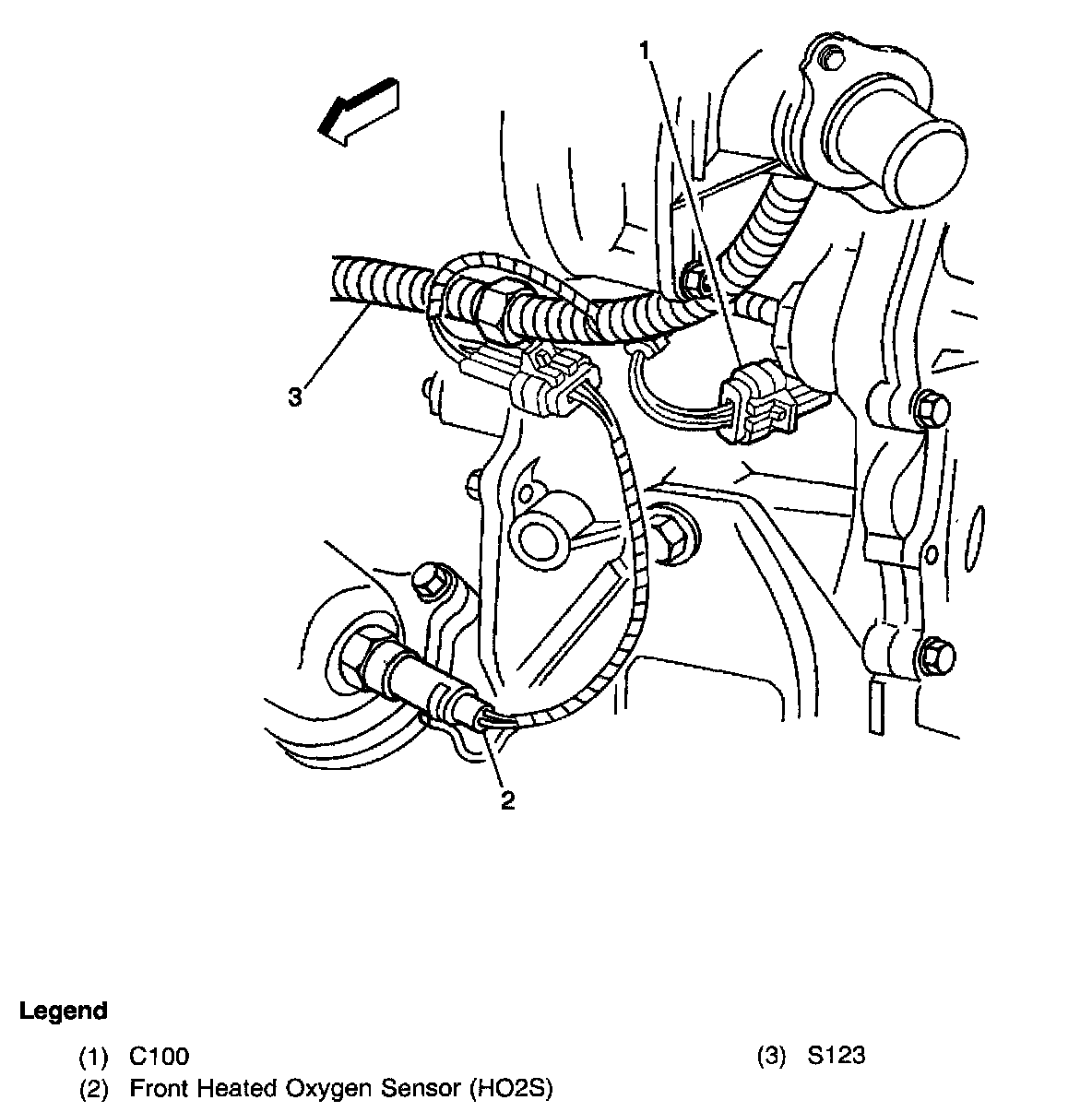 1

3

2

Legend

(1) C100

(2) Front Heated Oxygen Sensor (HO2S)

(3) S123