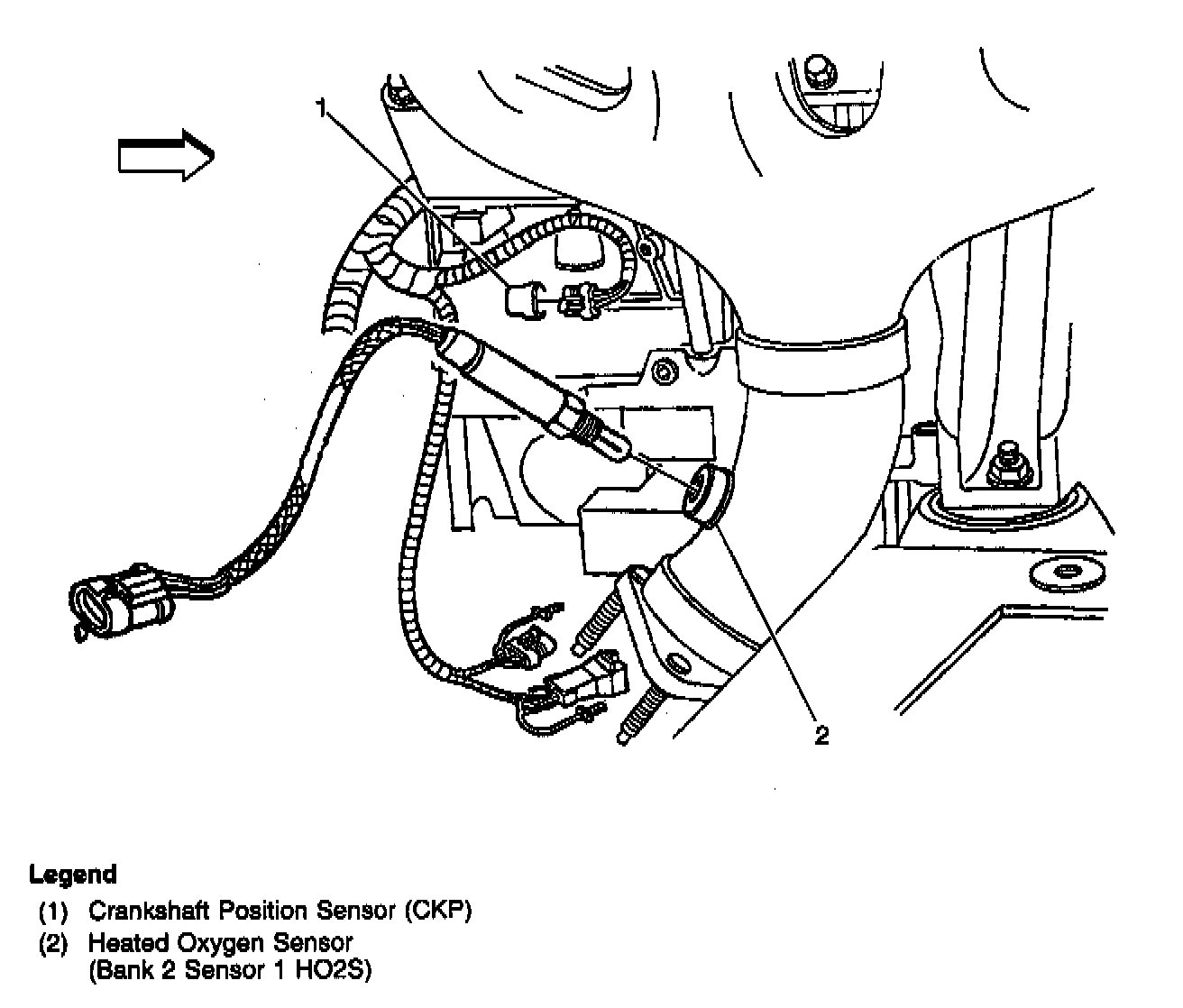 1

2

Legend
(1) Crankshaft Position Sensor (CKP)
(2) Heated Oxygen Sensor (Bank 2 Sensor 1 HO2S)