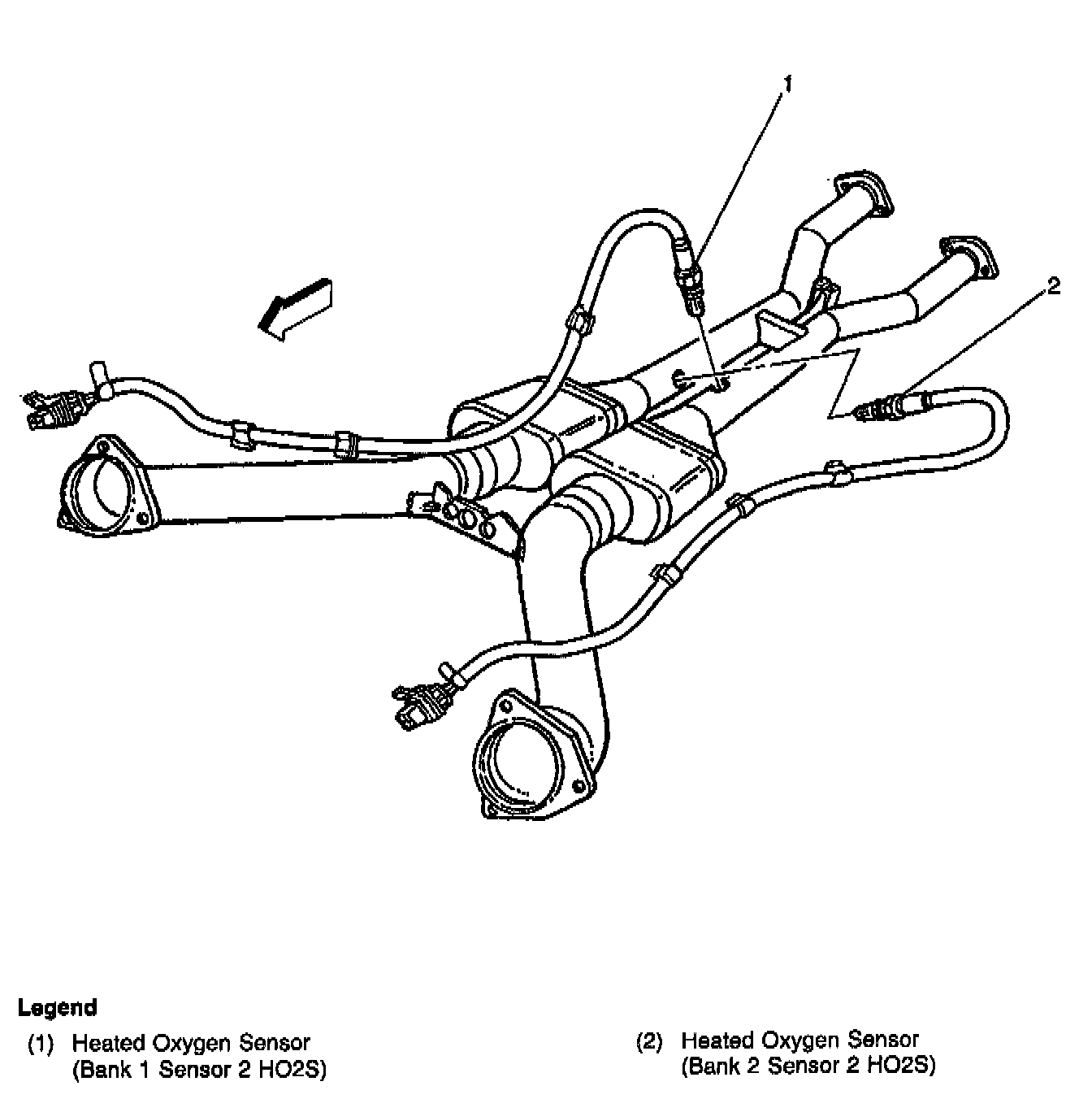 1

2

Legend

(1) Heated Oxygen Sensor (Bank 1 Sensor 2 HO2S)

(2) Heated Oxygen Sensor (Bank 2 Sensor 2 HO2S)