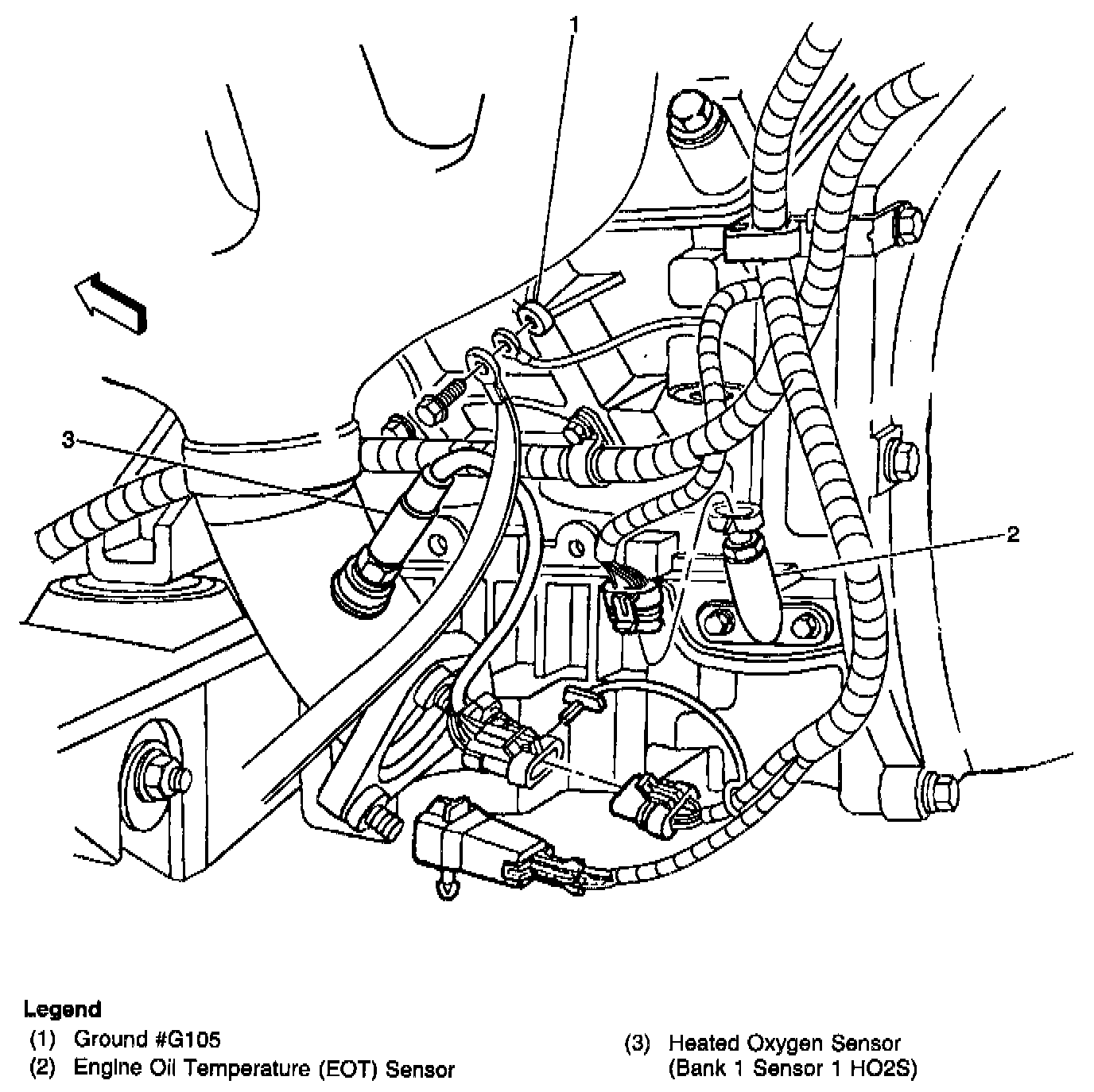 1

3

2

Legend
(1) Ground #G105
(2) Engine Oil Temperature (EOT) Sensor

(3) Heated Oxygen Sensor (Bank 1 Sensor 1 HO2S)