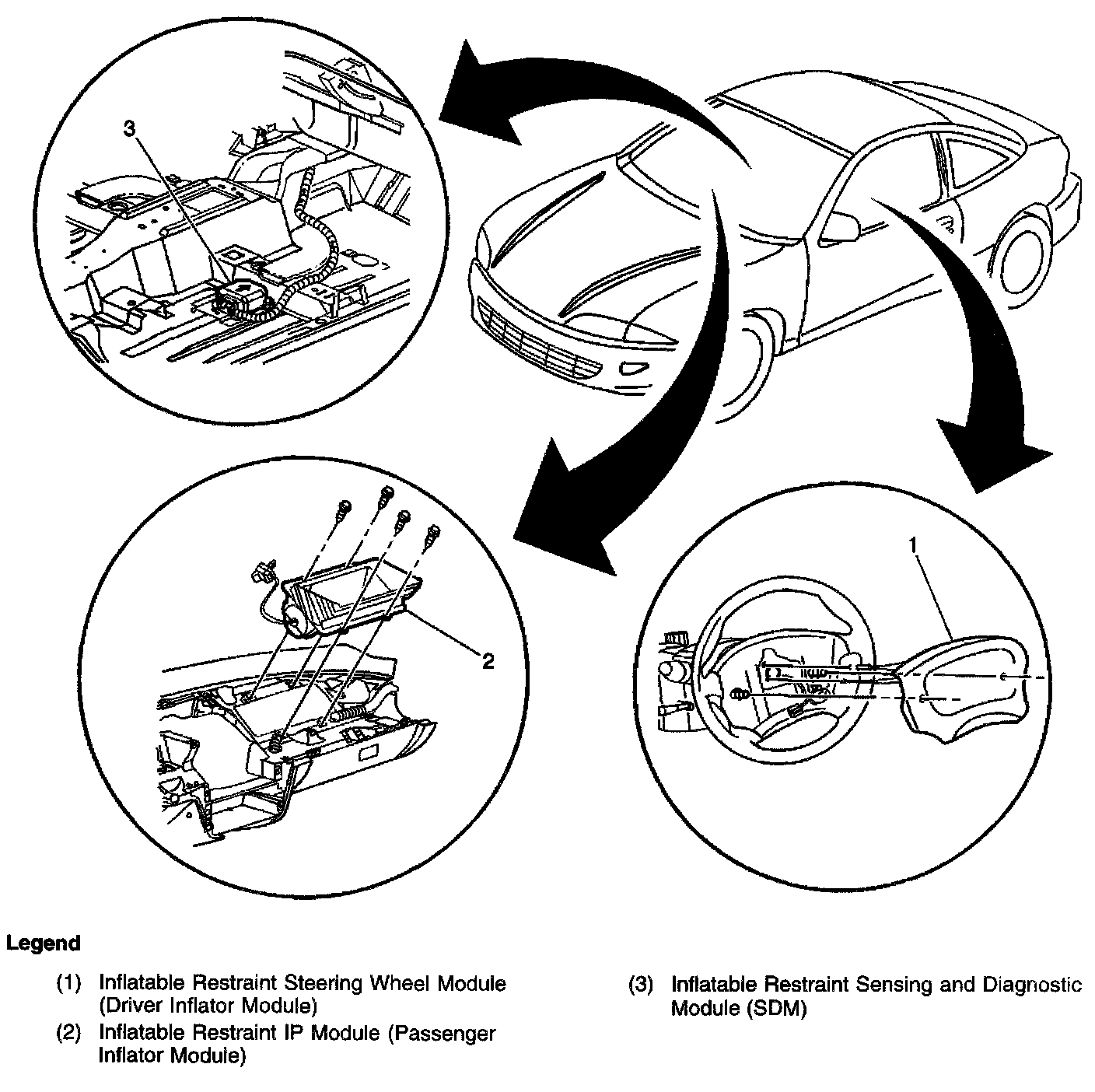 3

2

1

Legend

(1) Inflatable Restraint Steering Wheel Module (Driver Inflator Module)

(2) Inflatable Restraint IP Module (Passenger Inflator Module)

(3) Inflatable Restraint Sensing and Diagnostic Module (SDM)