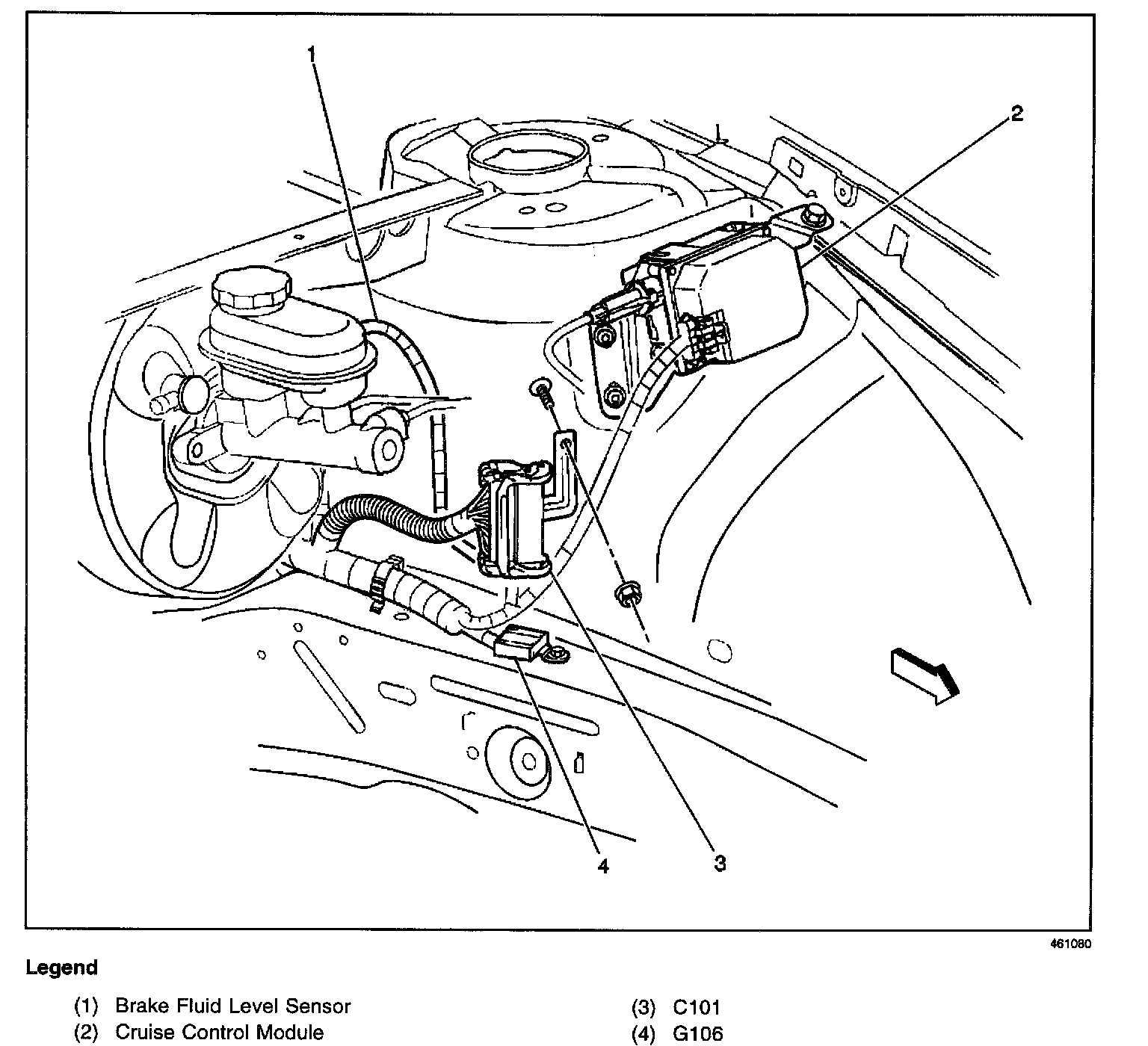 1

2

4

3

461080

Legend

(1) Brake Fluid Level Sensor
(2) Cruise Control Module

(3) C101
(4) G106