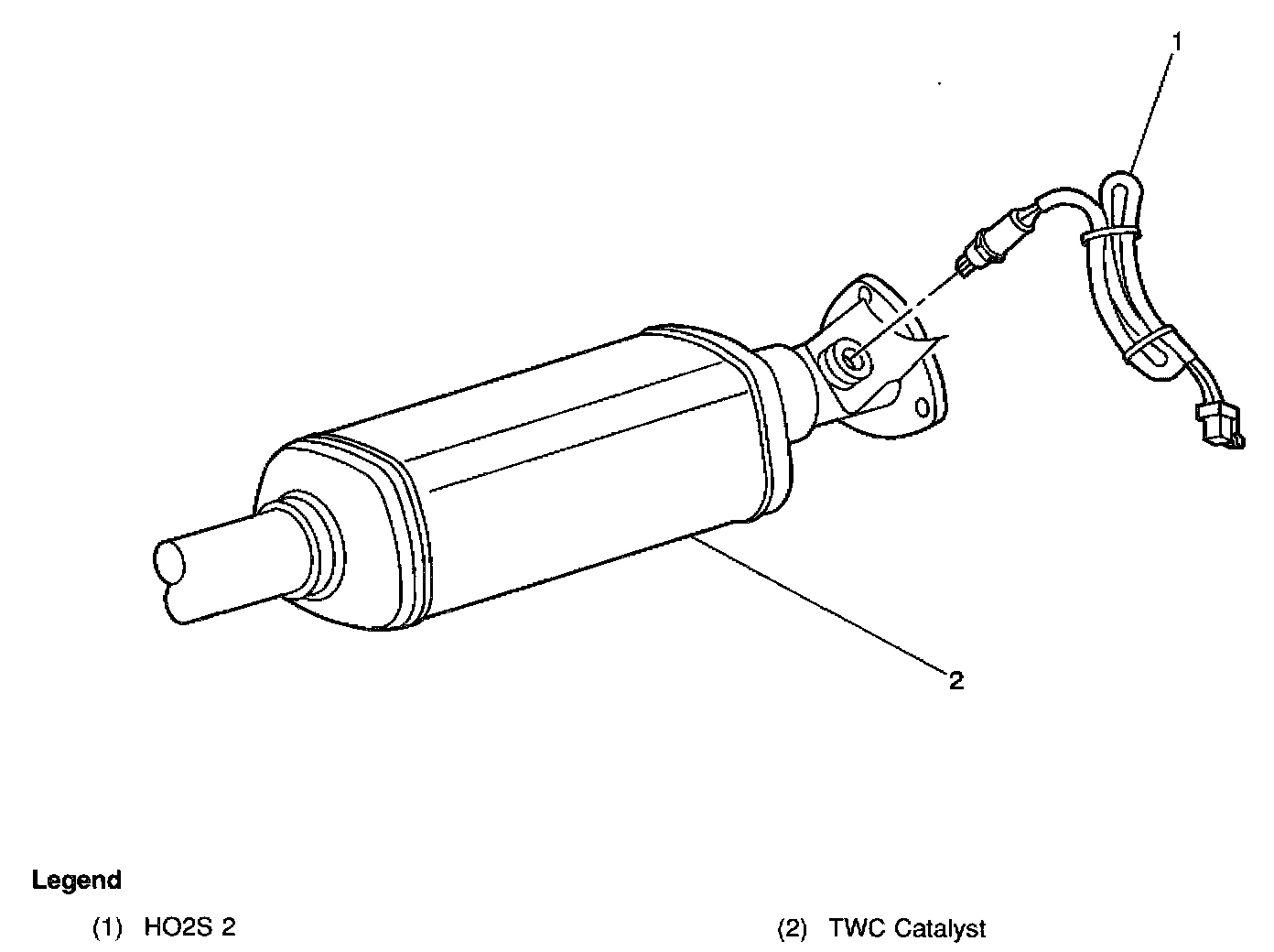 1

2

Legend

(1) HO2S 2

(2) TWC Catalyst