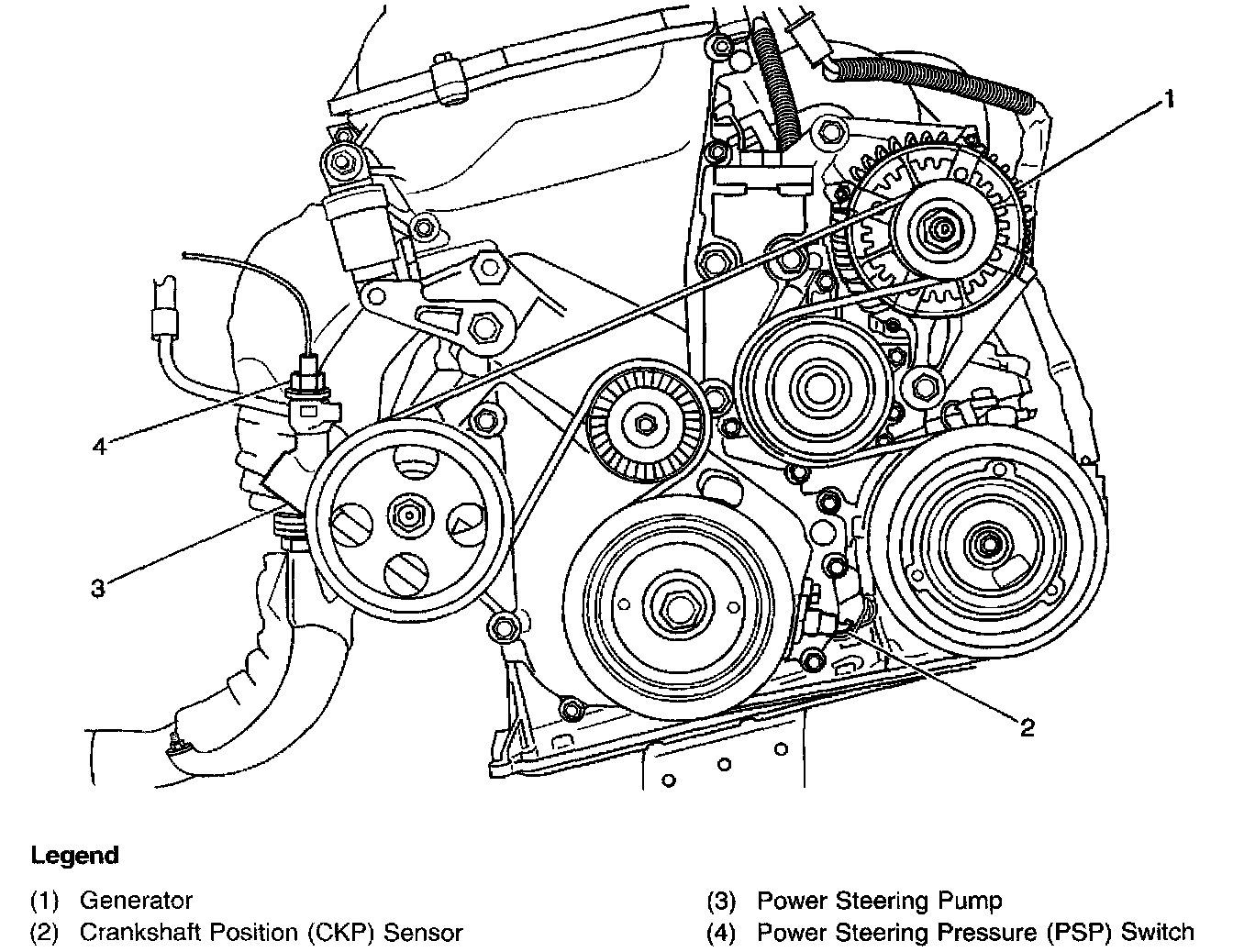 1

4

3

2

Legend

(1) Generator

(2) Crankshaft Position (CKP) Sensor

(3) Power Steering Pump

(4) Power Steering Pressure (PSP) Switch