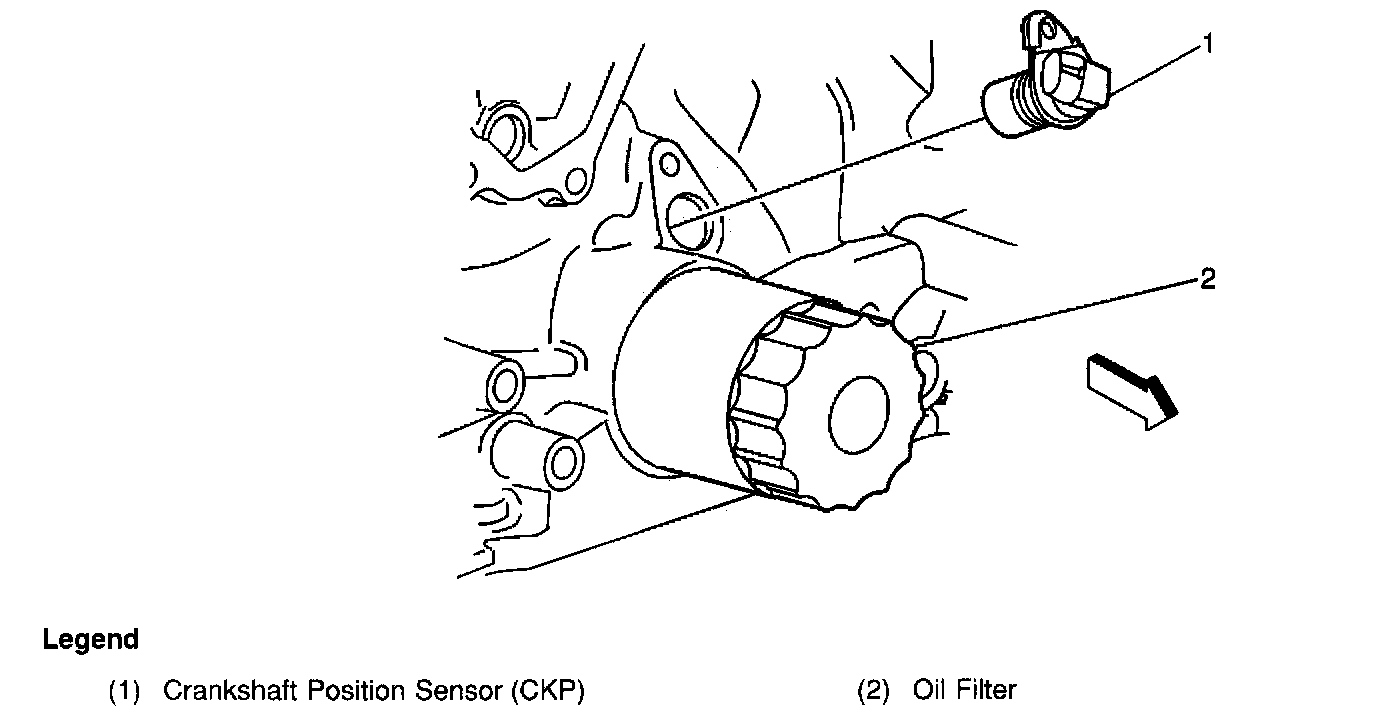 1

2

Legend

(1) Crankshaft Position Sensor (CKP)

(2) Oil Filter