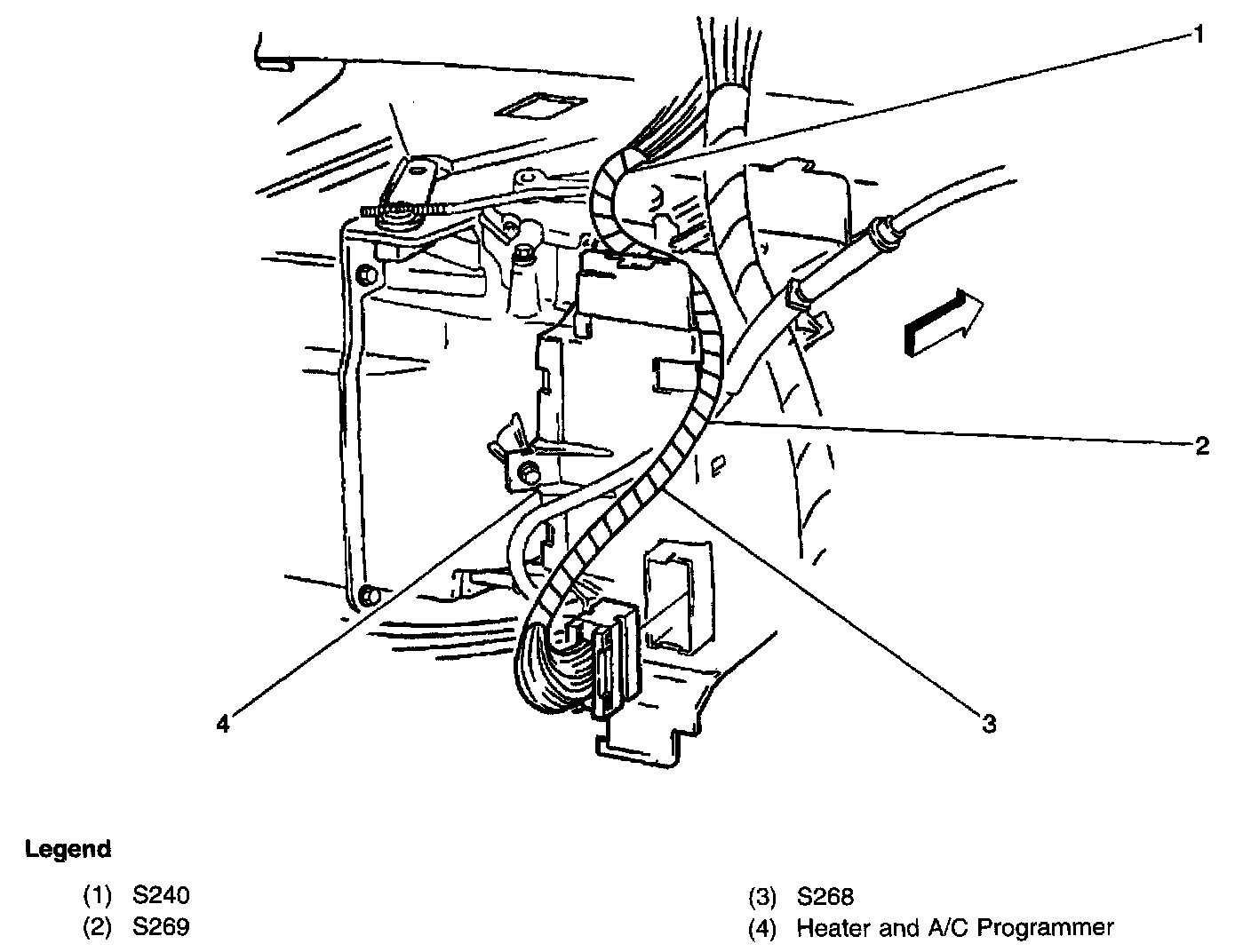 1

2

3

4

Legend

(1) S240
(2) S269

(3) S268
(4) Heater and A/C Programmer