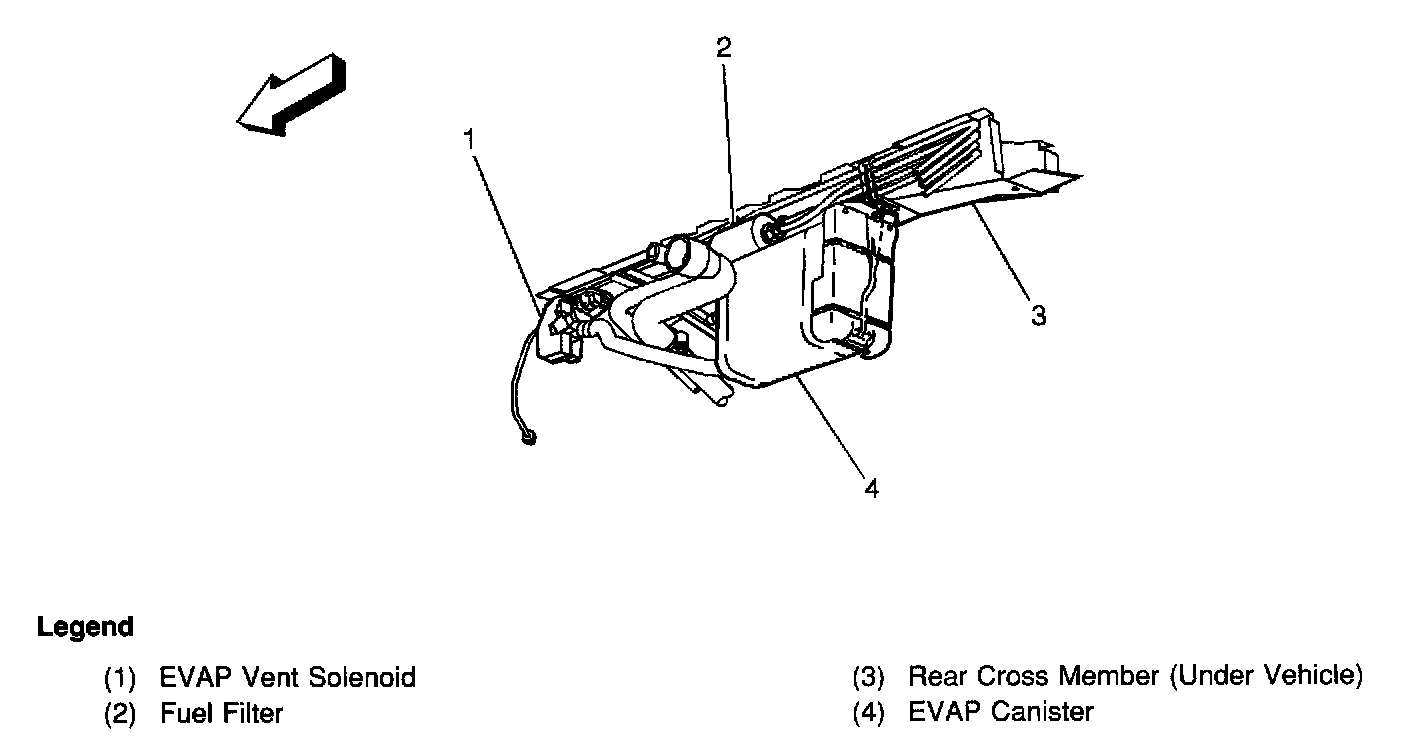 2

1

3

4

**Legend**

(1) EVAP Vent Solenoid
(2) Fuel Filter

(3) Rear Cross Member (Under Vehicle)
(4) EVAP Canister