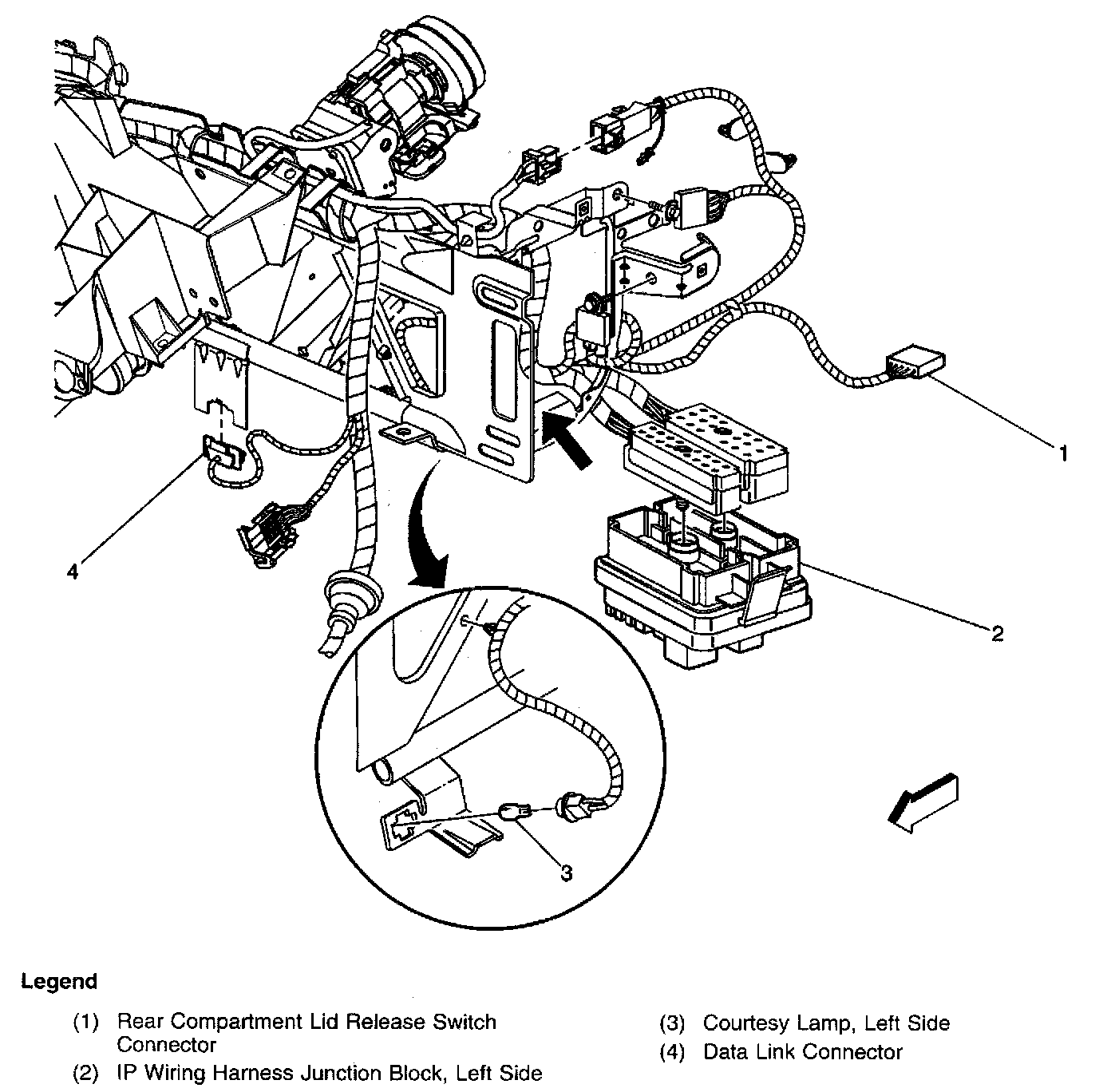 1

4

2

3

Legend

(1) Rear Compartment Lid Release Switch Connector
(2) IP Wiring Harness Junction Block, Left Side

(3) Courtesy Lamp, Left Side
(4) Data Link Connector