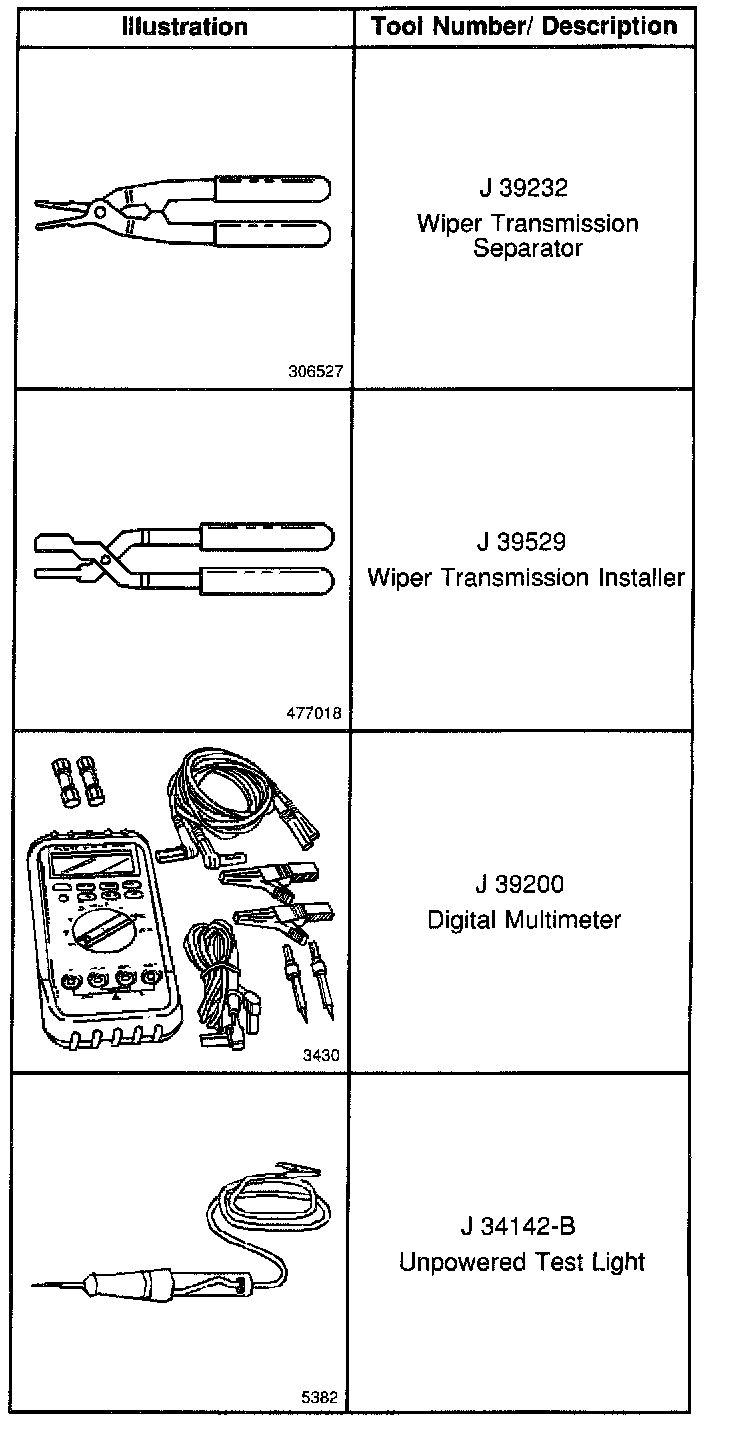 | Illustration | Tool Number/ Description |
|---|---|
| 306527 | J 39232 Wiper Transmission Separator |
| 477018 | J 39529 Wiper Transmission Installer |
| 3430 | J 39200 Digital Multimeter |
| 5382 | J 34142-B Unpowered Test Light |