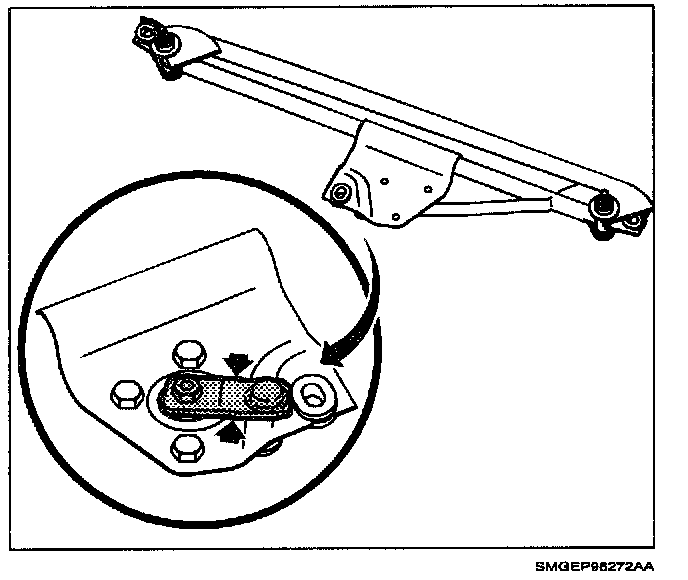 SMGEP98272AA