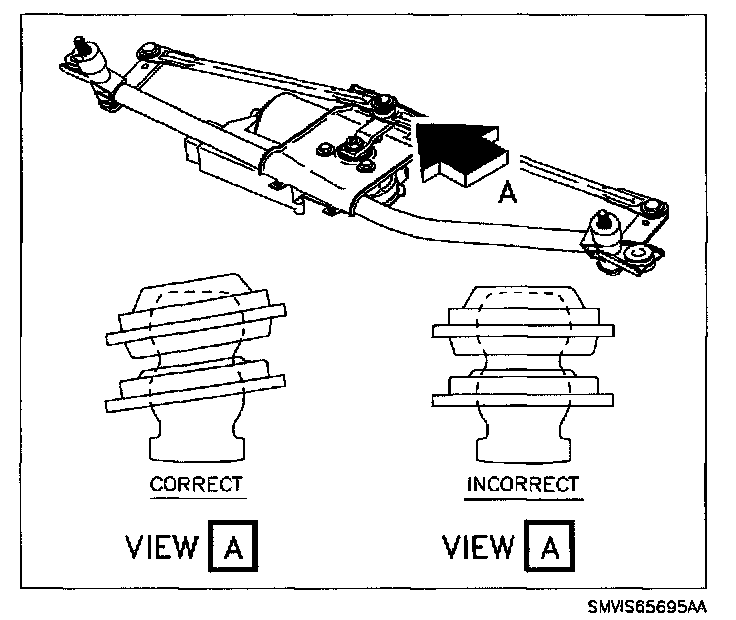 A

CORRECT

VIEW A

INCORRECT

VIEW A

SMVIS65695AA