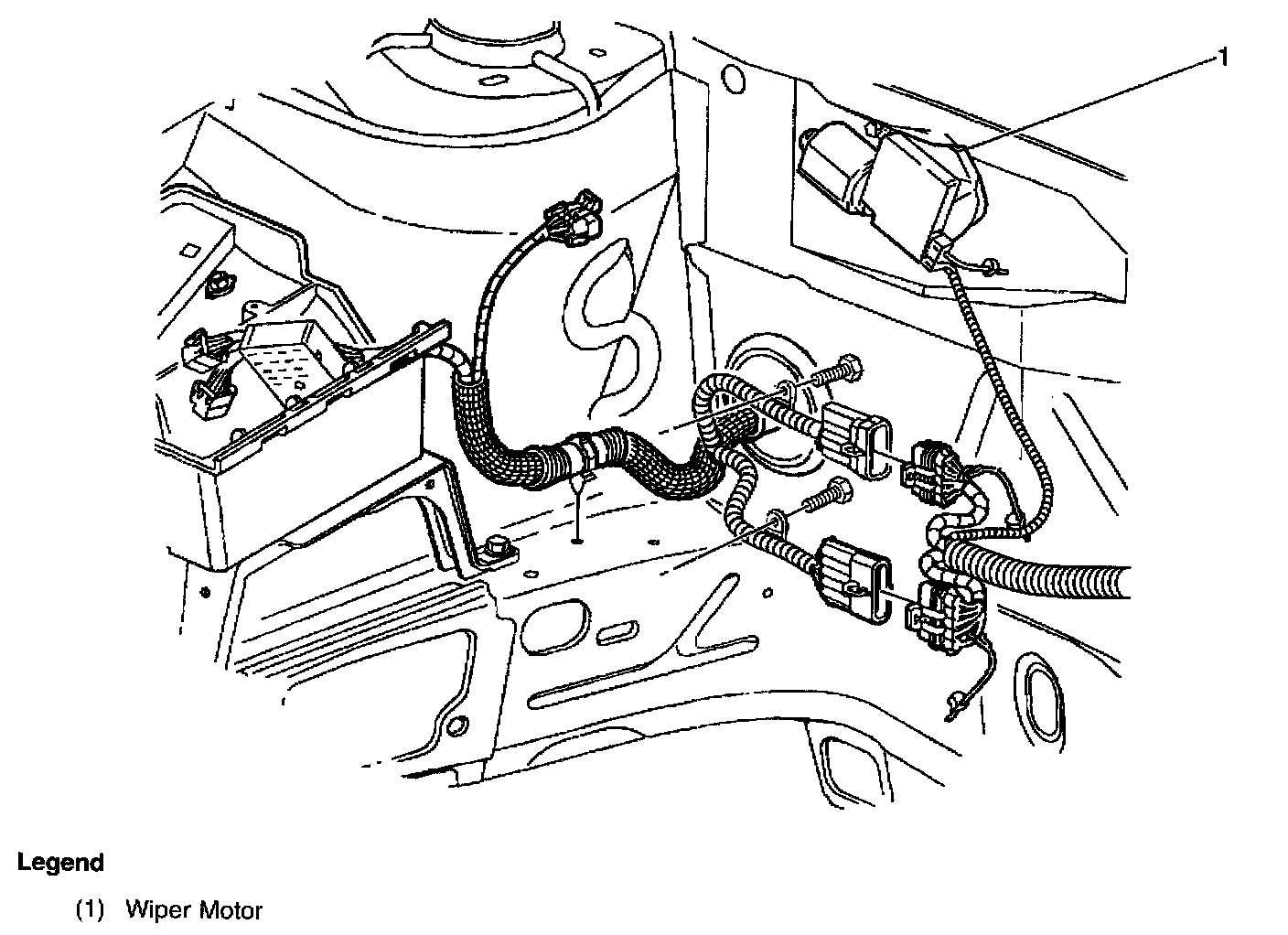 1

Legend

(1) Wiper Motor