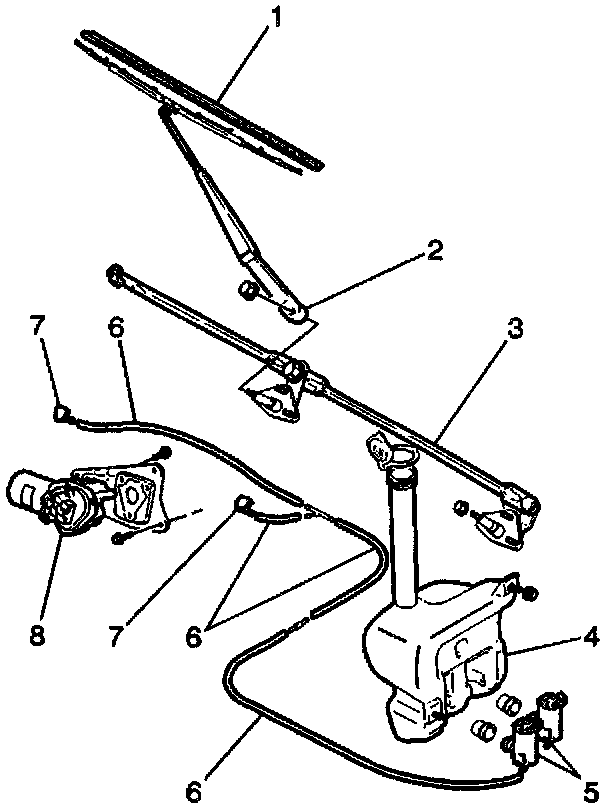 1
2
7
6
3
8
7
6
4
6
5