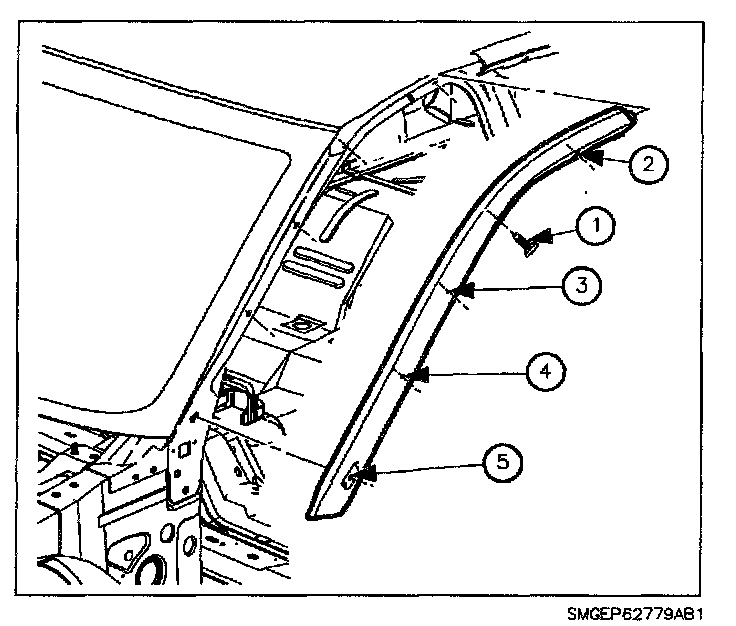 2
1
3
4
5
SMGEP62779AB1