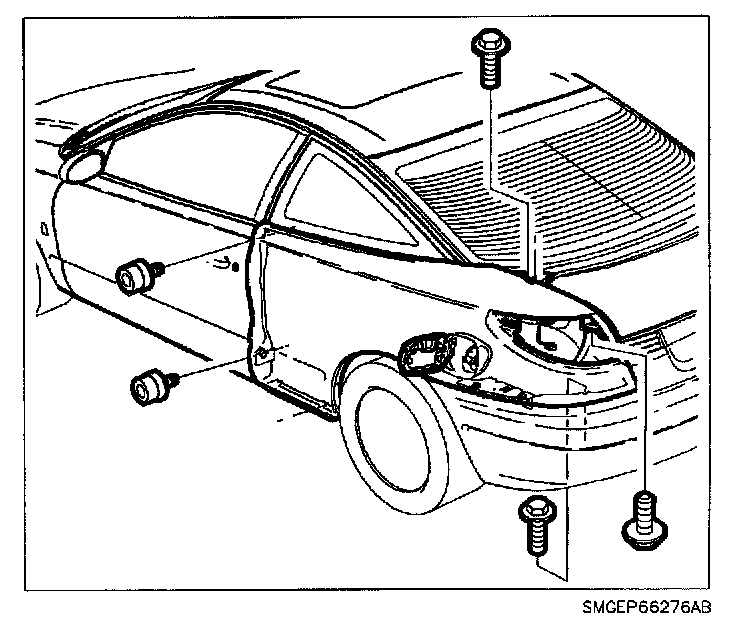 SMGEP66276AB