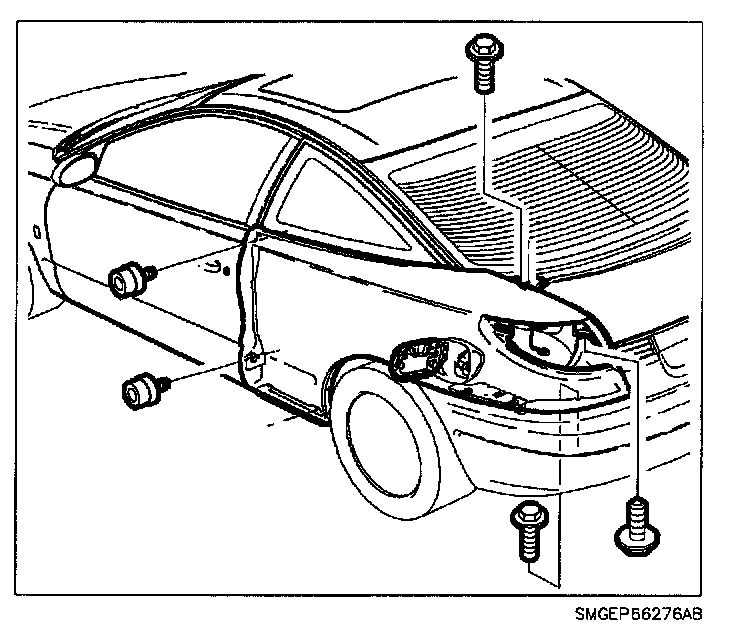 SMGEP66276AB