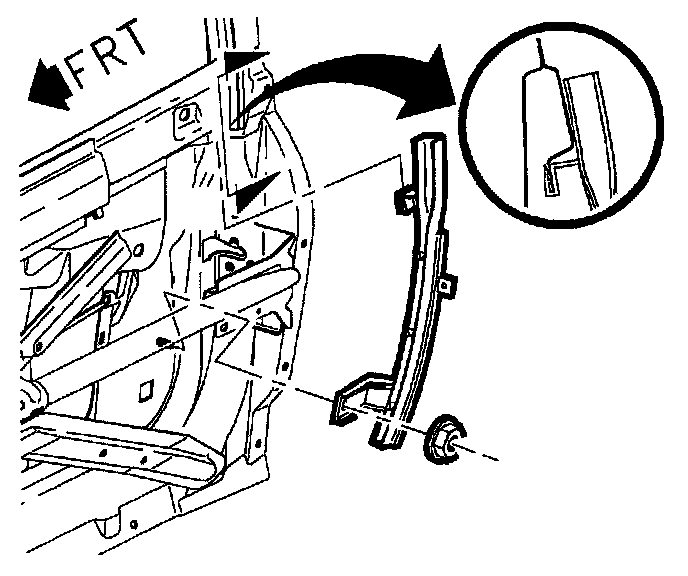 FRT