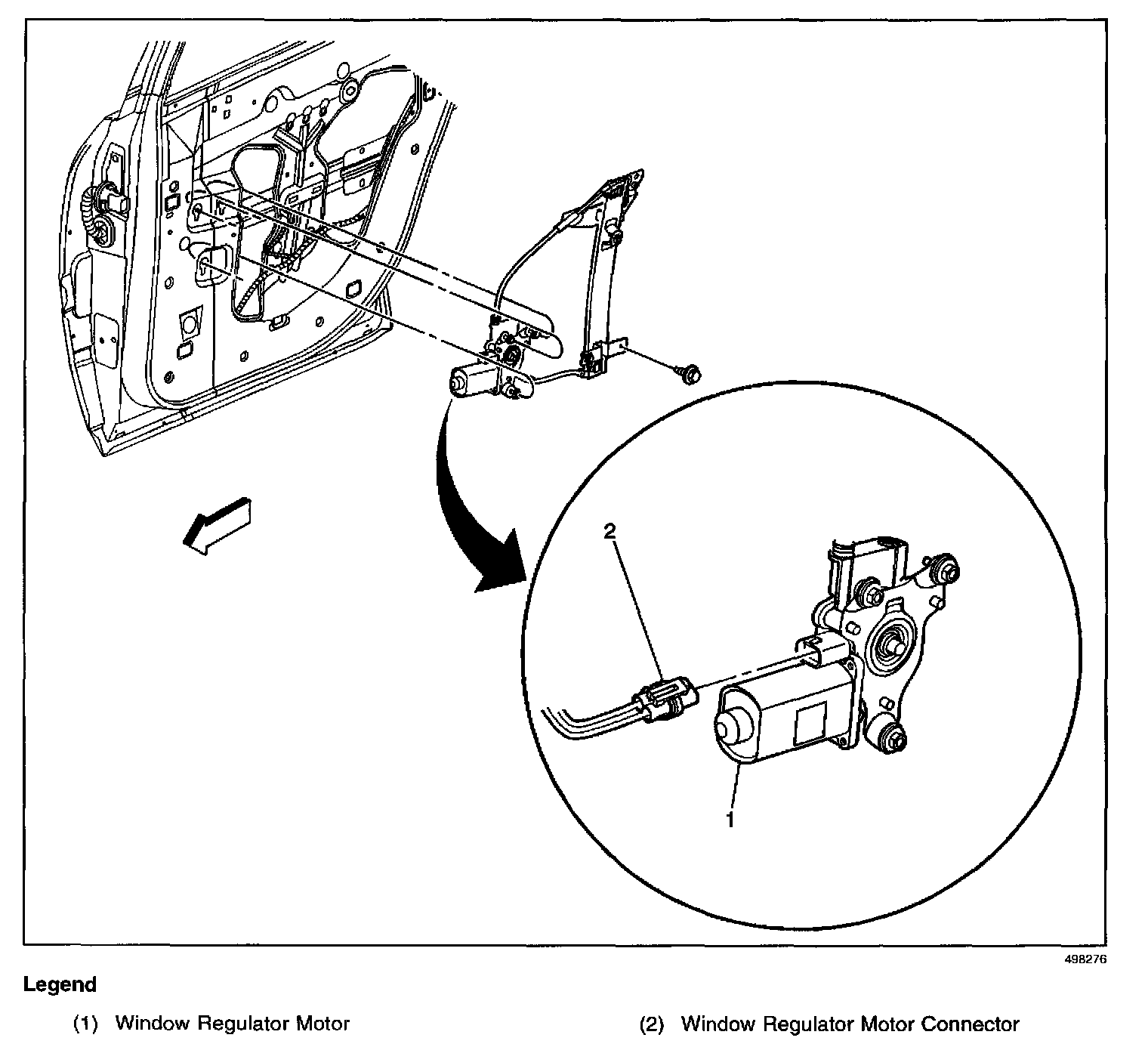 2

1

498276

Legend

(1) Window Regulator Motor

(2) Window Regulator Motor Connector