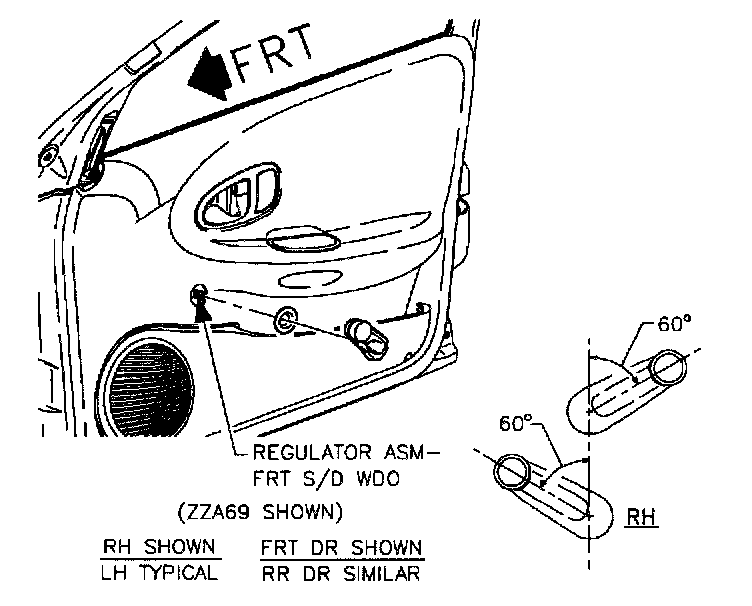 FRT

60°

60°

REGULATOR ASM–
FRT S/D WDO

(ZZA69 SHOWN)

RH

RH SHOWN
LH TYPICAL

FRT DR SHOWN
RR DR SIMILAR