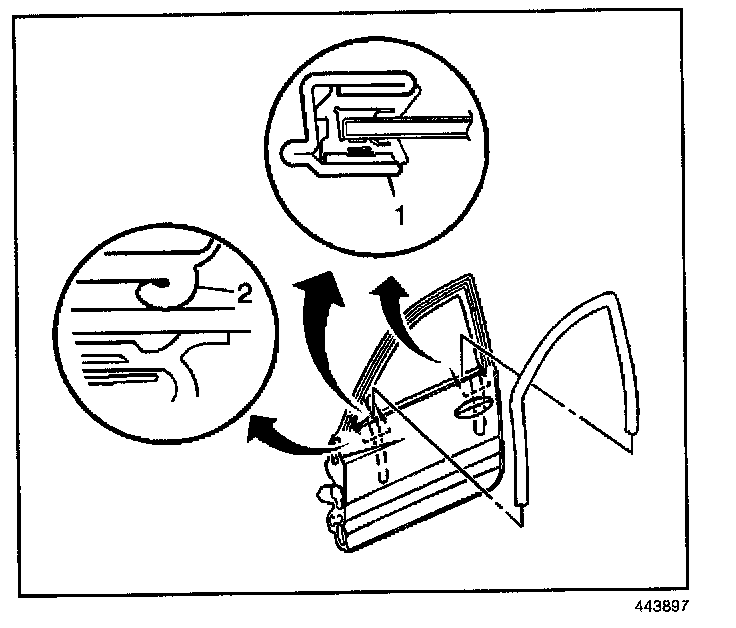 1
2
443897