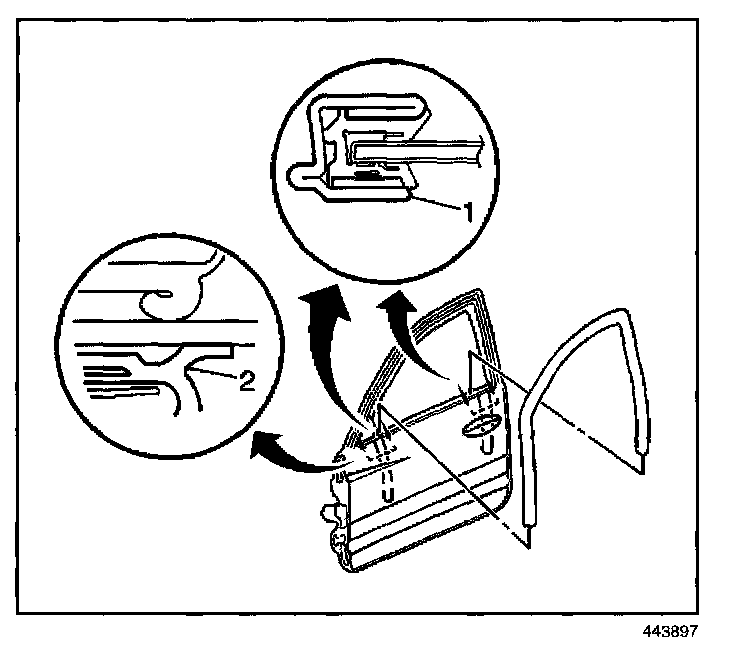 1

2

443897