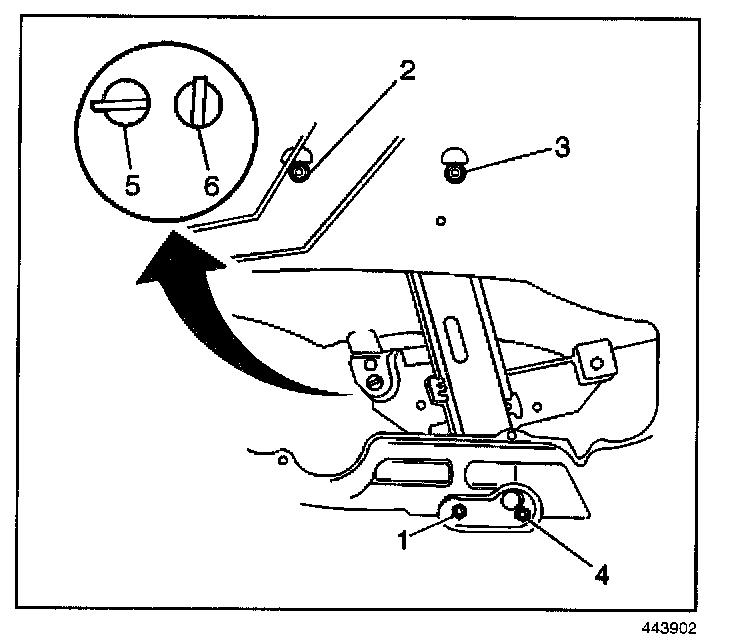 2
3
5
6
1
4
443902