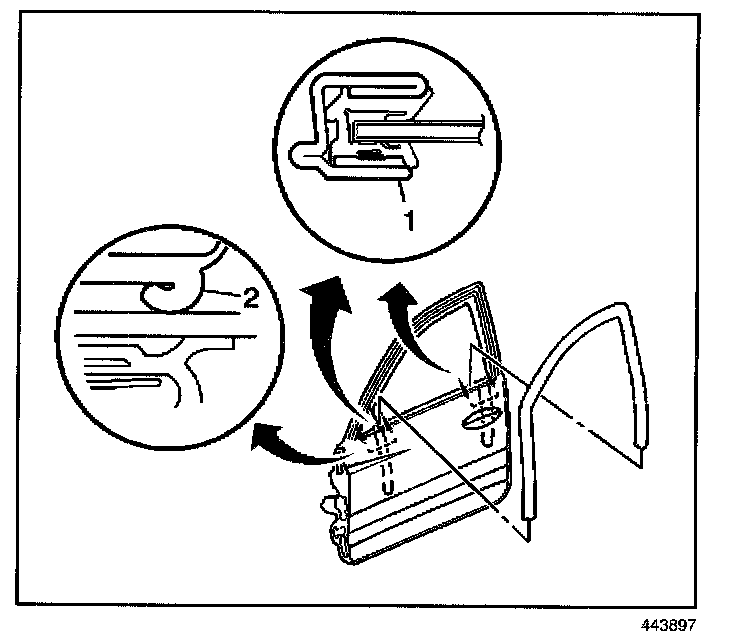 1

2

443897