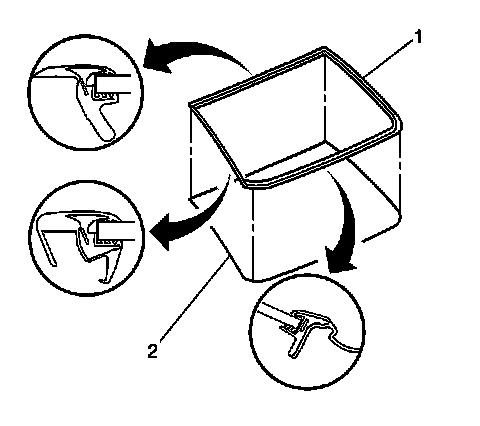 1

2