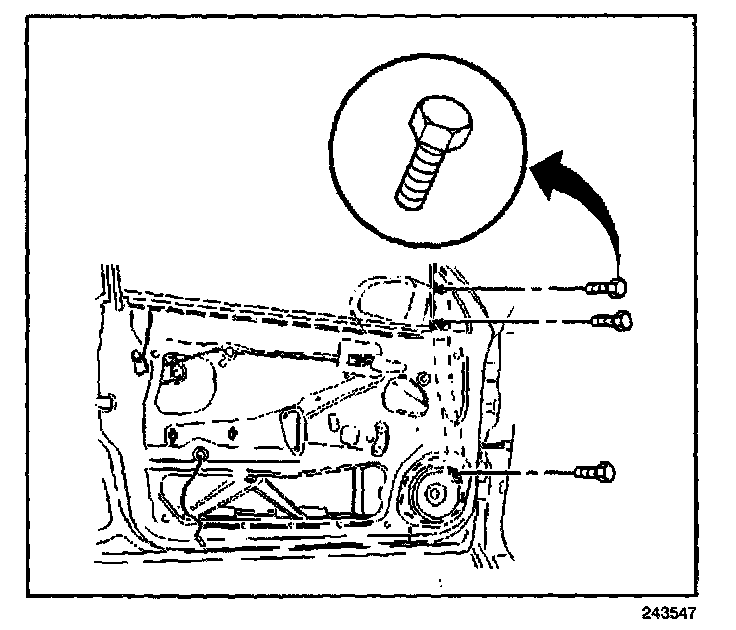 243547