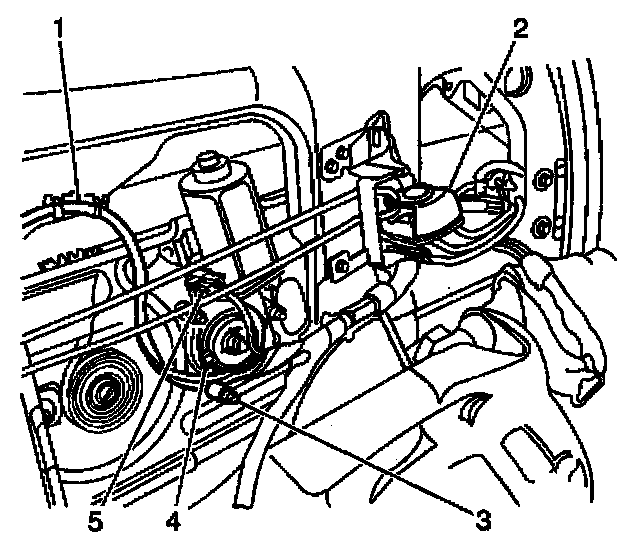 1
2
5
4
3