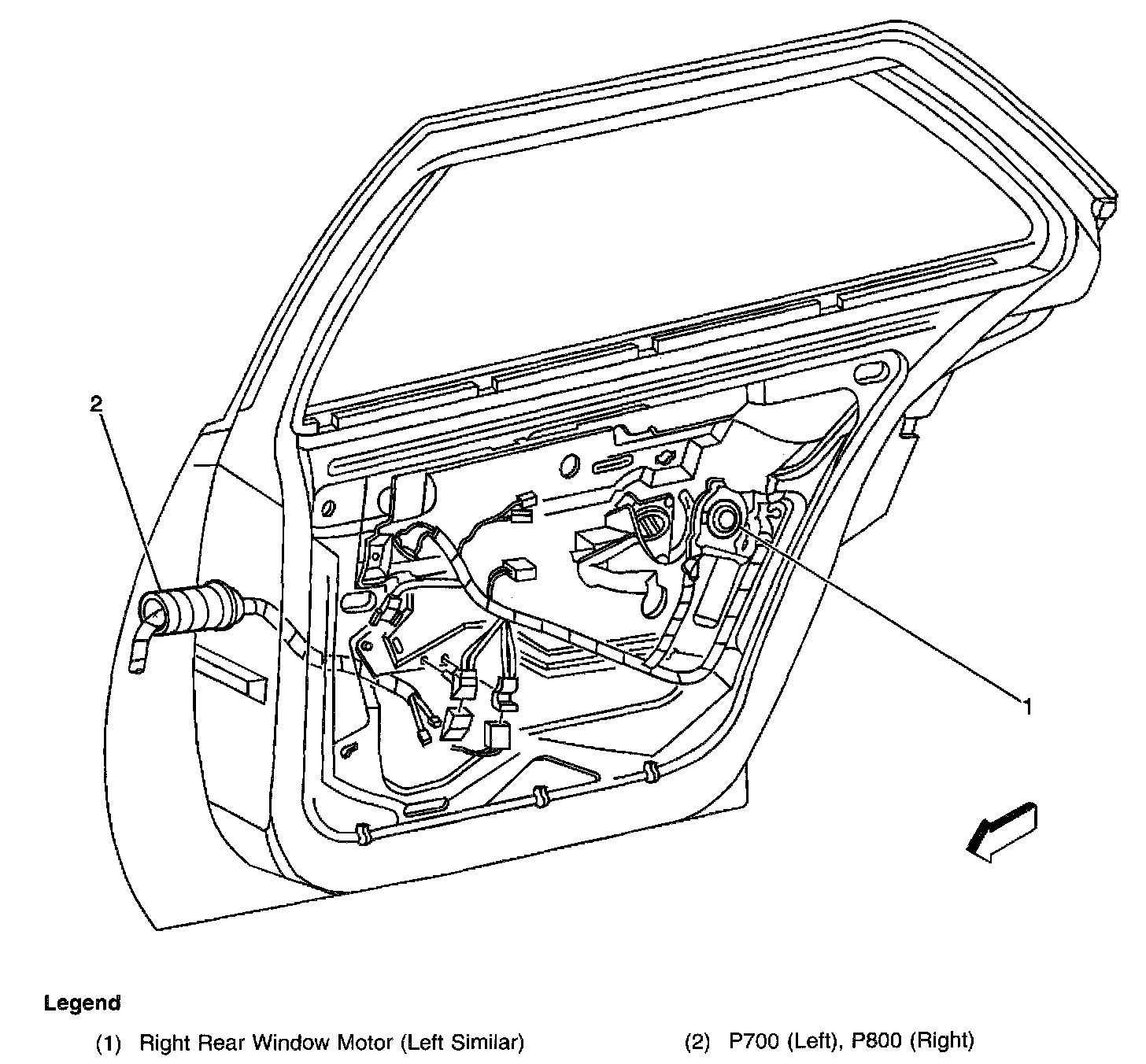 2

1

Legend

(1) Right Rear Window Motor (Left Similar)

(2) P700 (Left), P800 (Right)