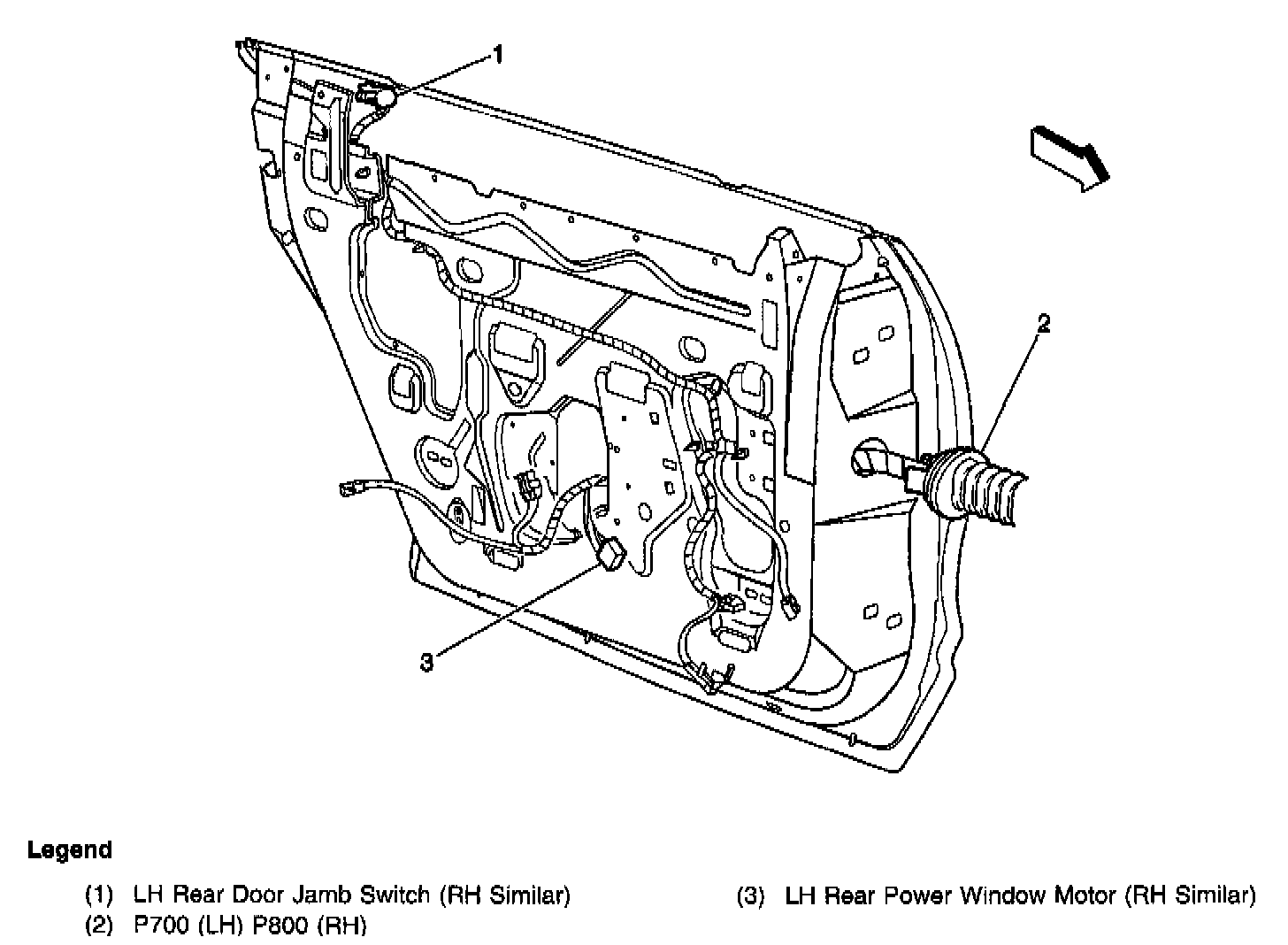 1

2

3

Legend

(1) LH Rear Door Jamb Switch (RH Similar)
(2) P700 (LH) P800 (RH)

(3) LH Rear Power Window Motor (RH Similar)