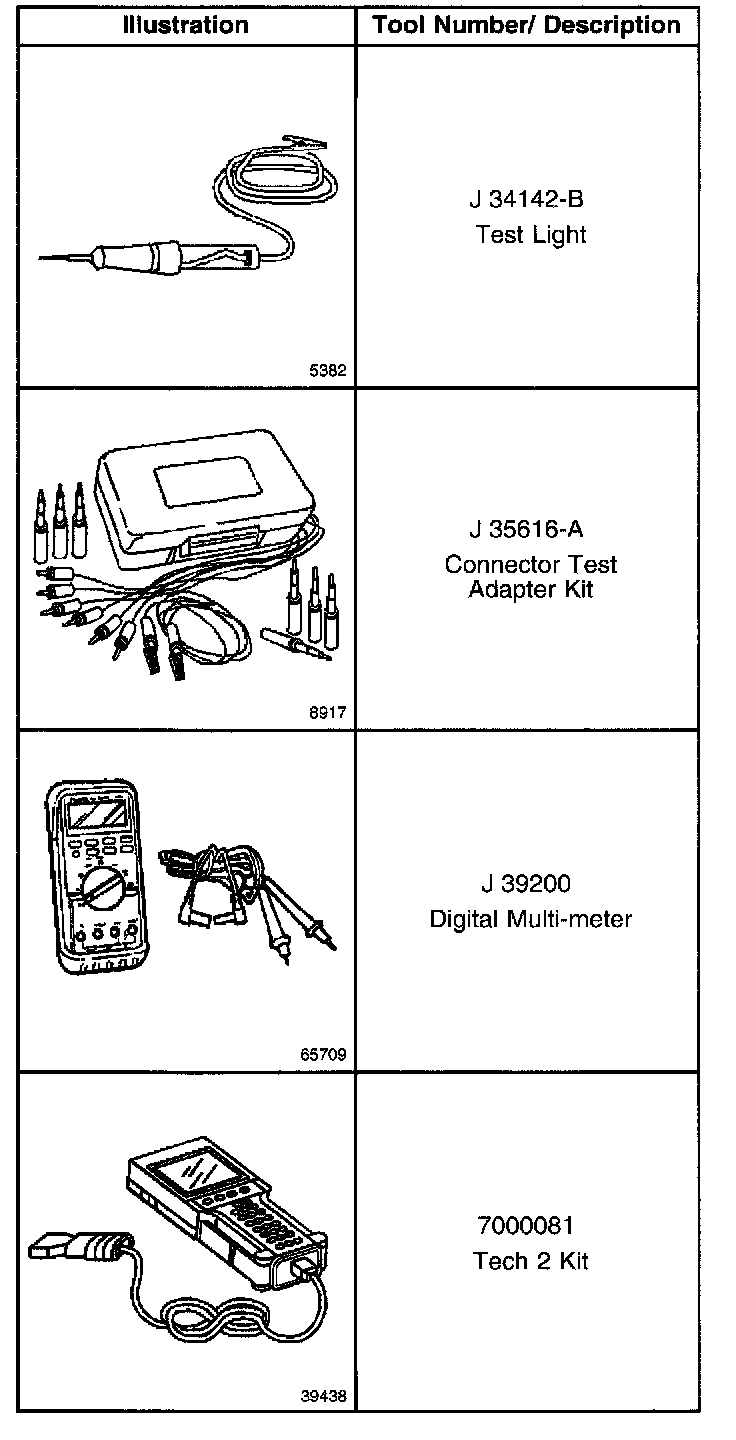 | Illustration | Tool Number/ Description |
|---|---|
| 5382 | J 34142-B Test Light |
| 8917 | J 35616-A Connector Test Adapter Kit |
| 65709 | J 39200 Digital Multi-meter |
| 39438 | 7000081 Tech 2 Kit |