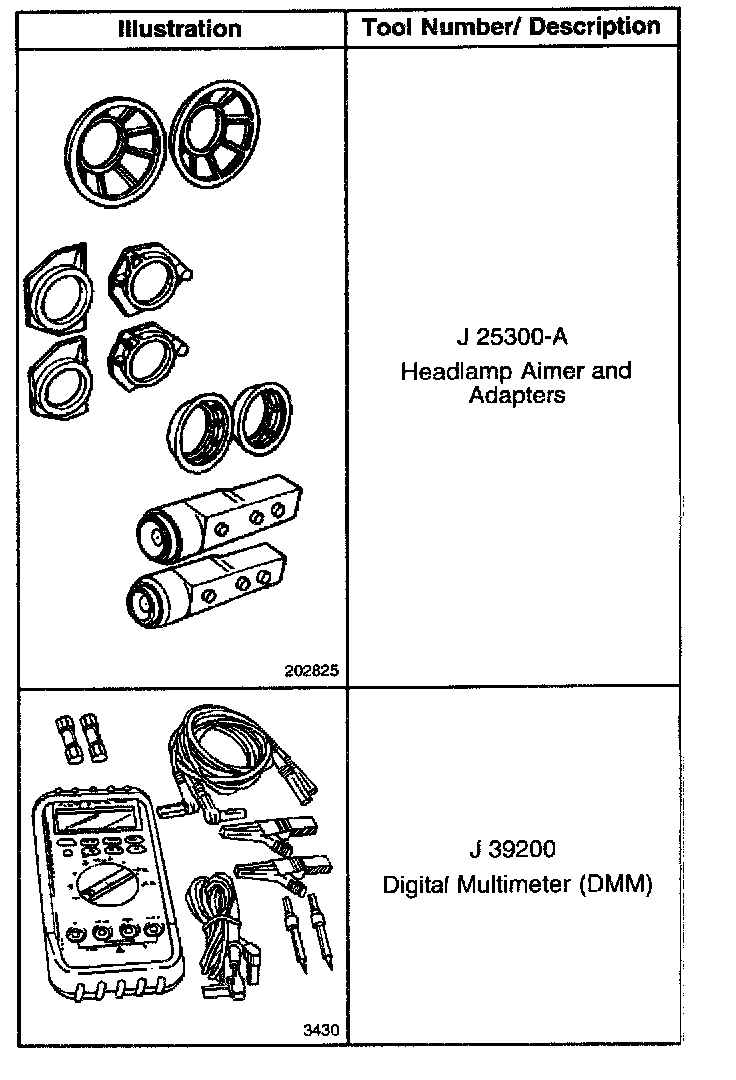 | Illustration | Tool Number/ Description |
|---|---|
| 202825 | J 25300-A Headlamp Aimer and Adapters |
| 3430 | J 39200 Digital Multimeter (DMM) |