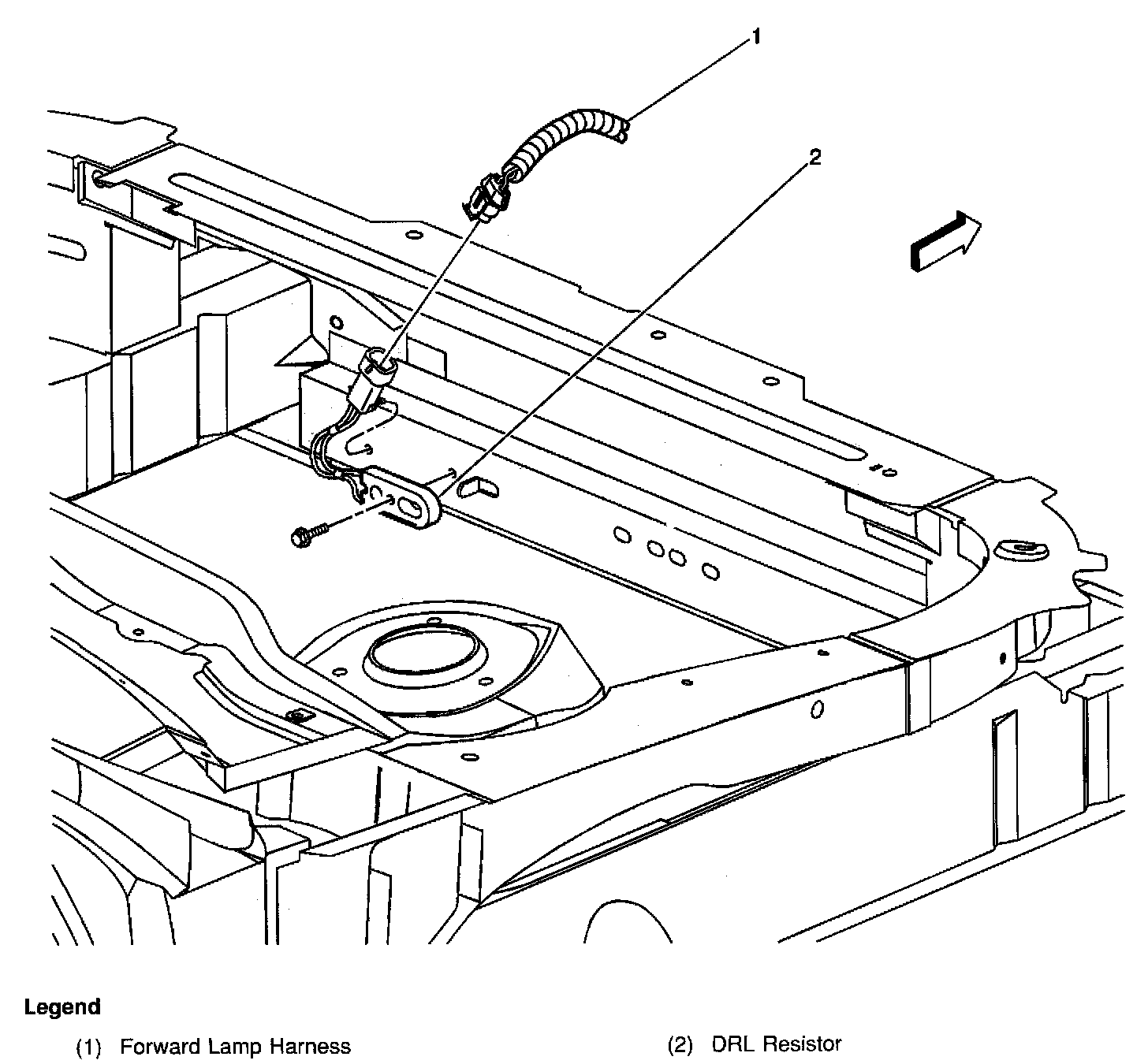 1

2

Legend

(1) Forward Lamp Harness

(2) DRL Resistor