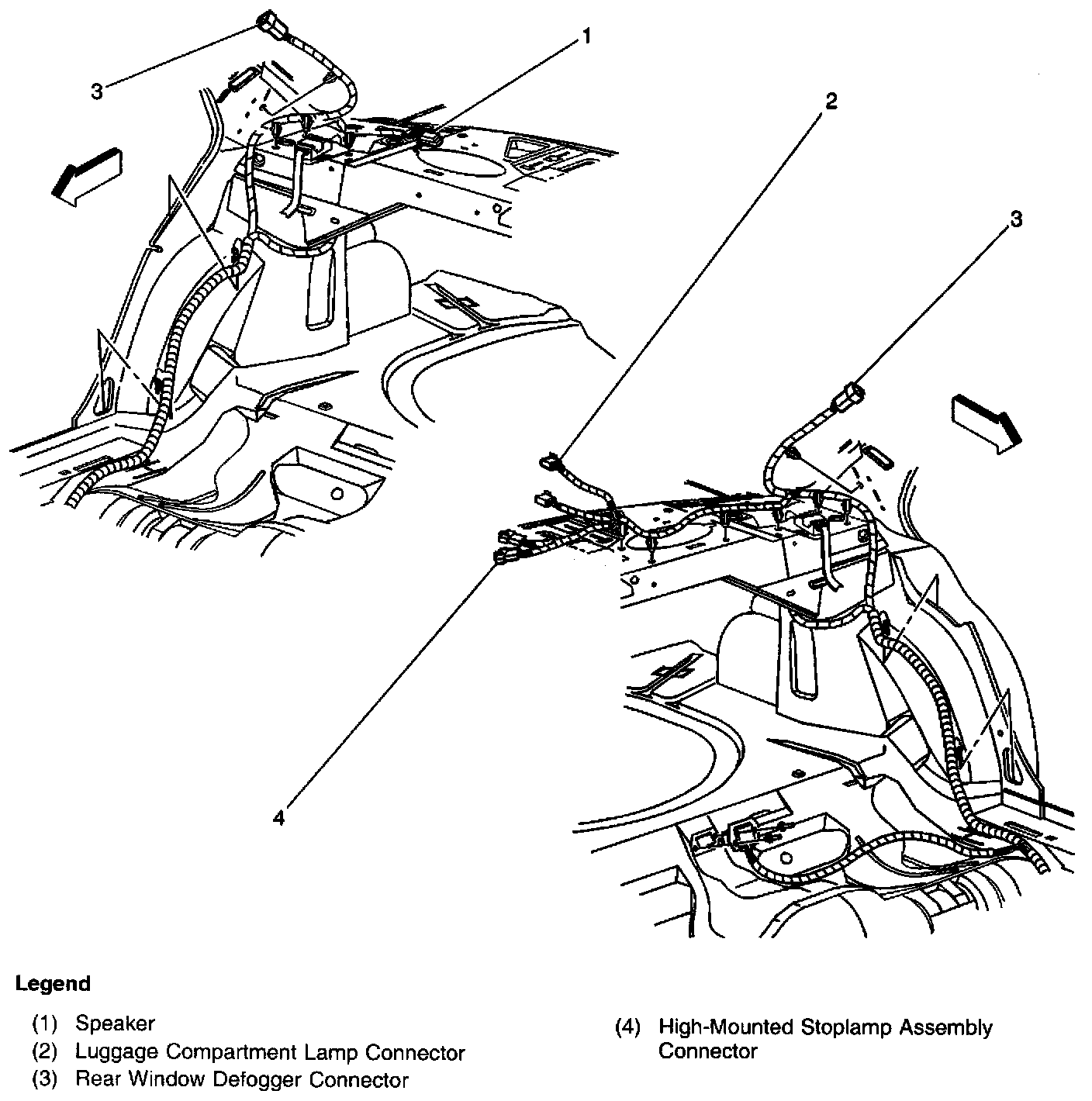 3

1

2

3

4

Legend

(1) Speaker
(2) Luggage Compartment Lamp Connector
(3) Rear Window Defogger Connector

(4) High-Mounted Stoplamp Assembly Connector