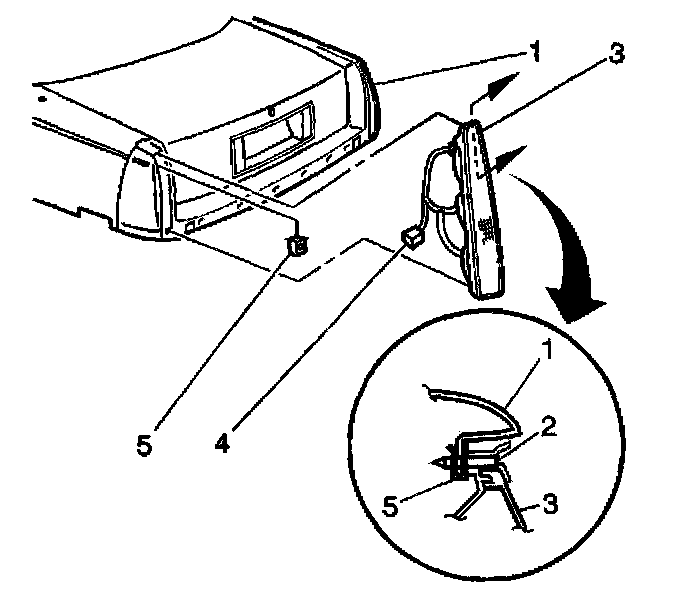 1
3
5
4
1
2
5
3