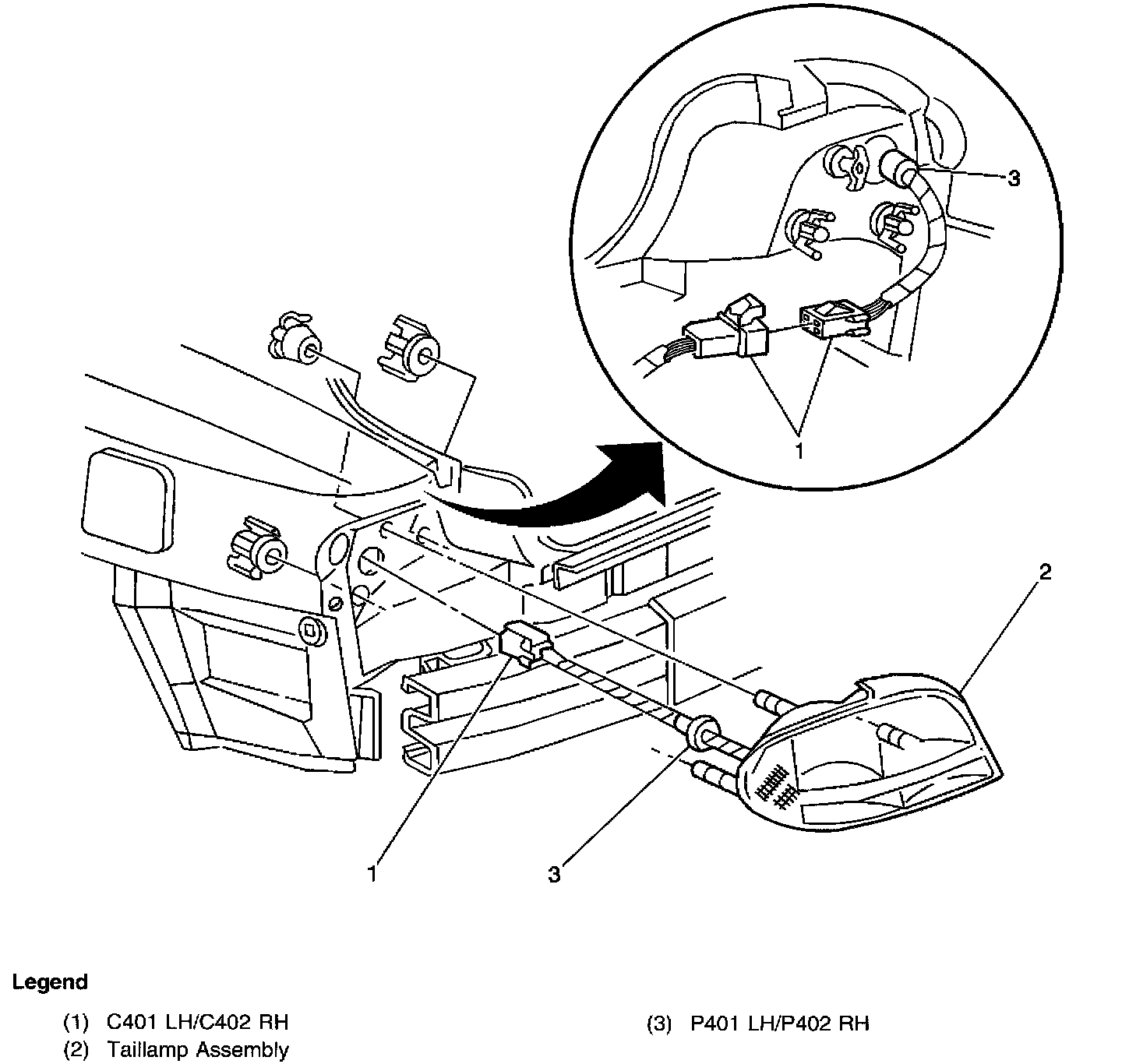 3

1

2

1

3

Legend

(1) C401 LH/C402 RH
(2) Taillamp Assembly

(3) P401 LH/P402 RH