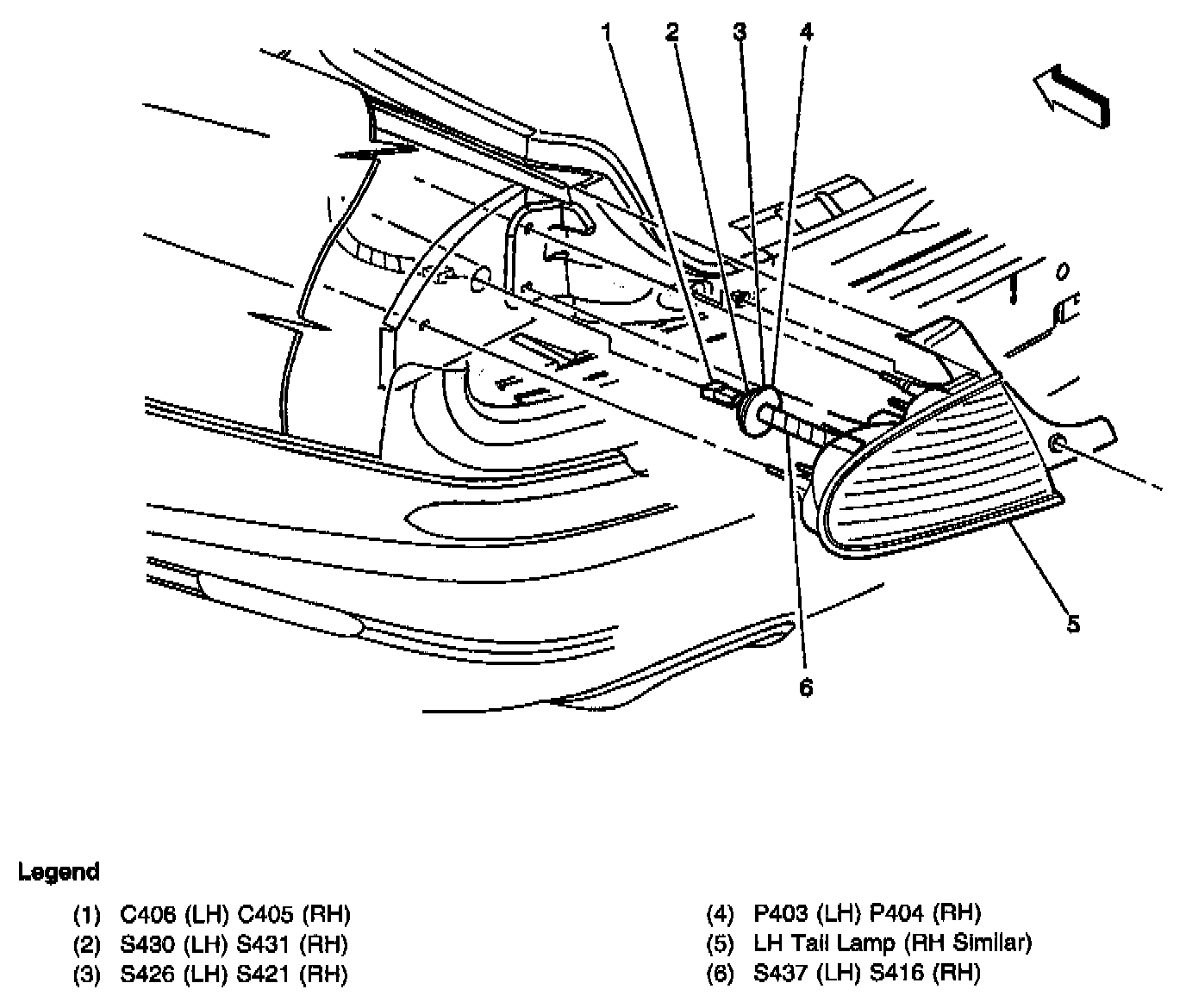 1 2 3 4

5

6

Legend

(1) C406 (LH) C405 (RH)
(2) S430 (LH) S431 (RH)
(3) S426 (LH) S421 (RH)

(4) P403 (LH) P404 (RH)
(5) LH Tail Lamp (RH Similar)
(6) S437 (LH) S416 (RH)