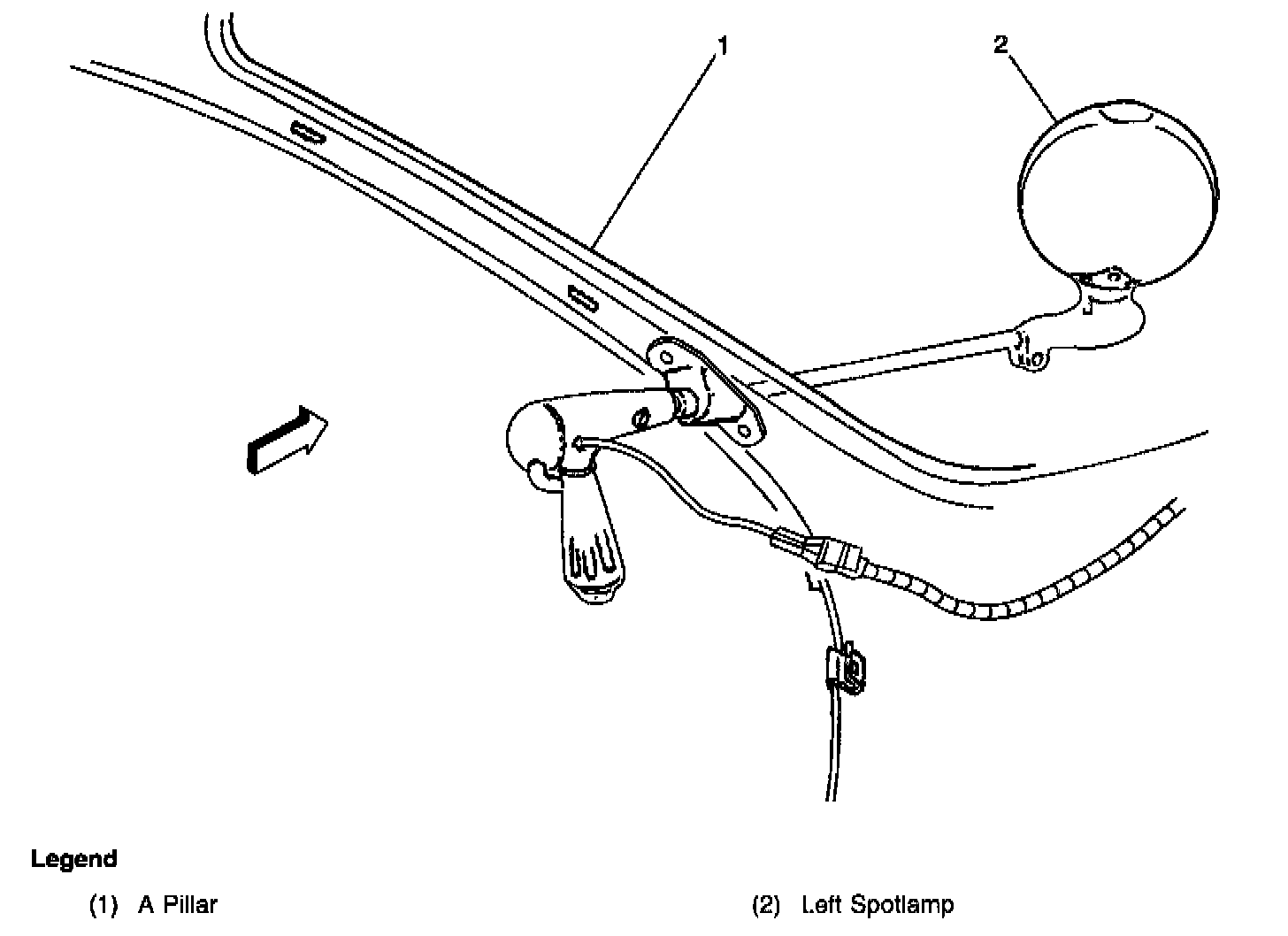 1

2

Legend

(1) A Pillar

(2) Left Spotlamp