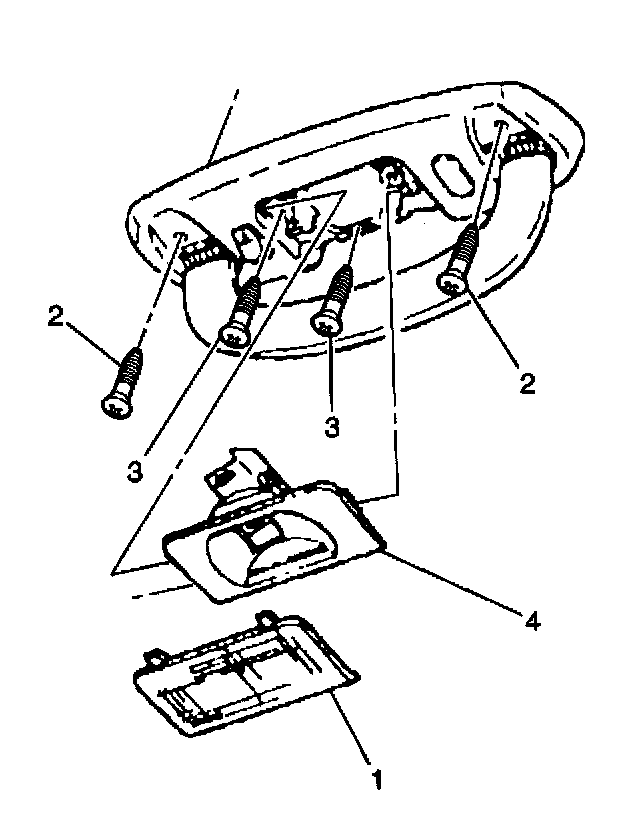 2
2
3
3
4
1