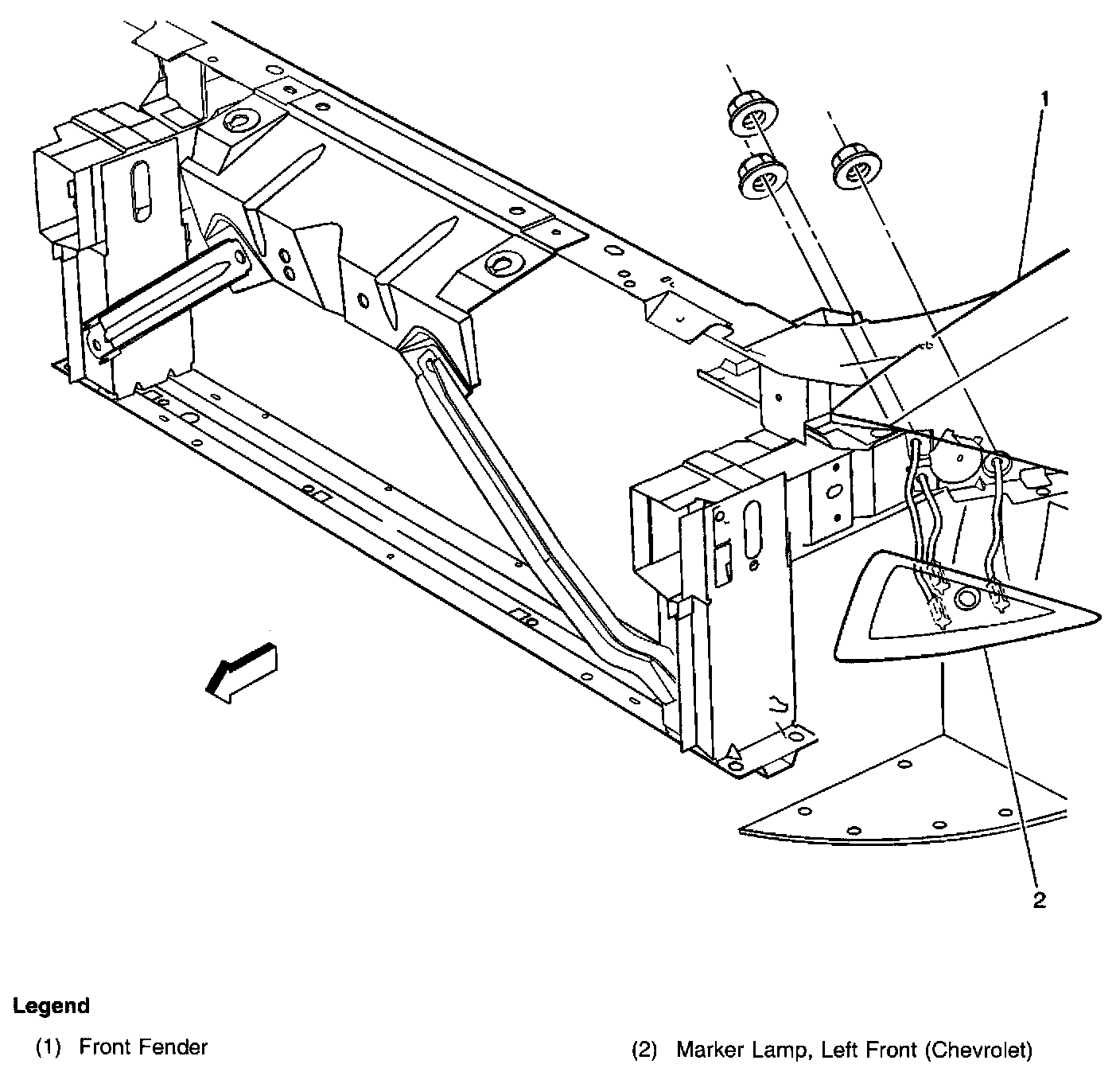 1

2

Legend

(1) Front Fender

(2) Marker Lamp, Left Front (Chevrolet)