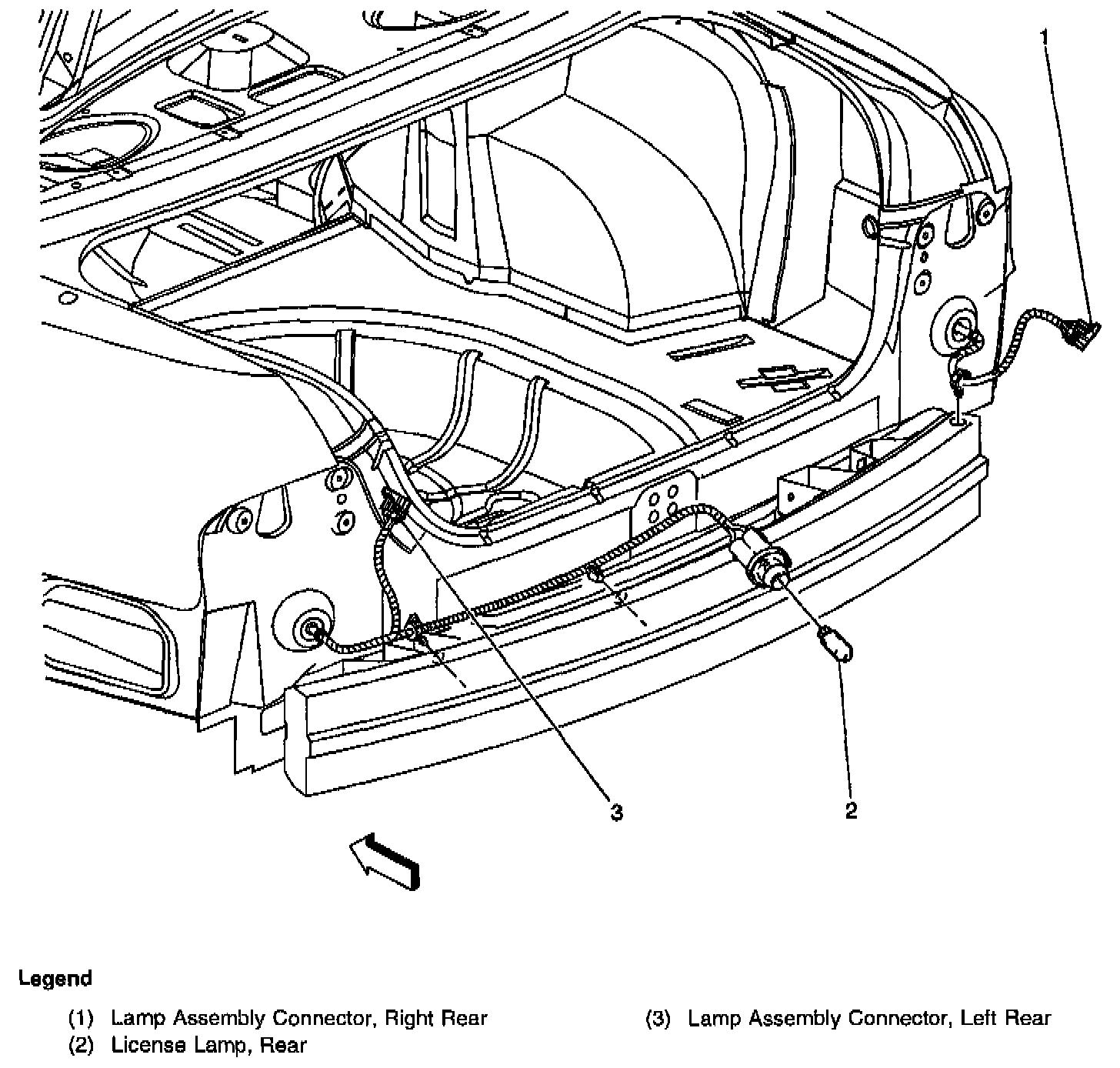 1

3

2

Legend

(1) Lamp Assembly Connector, Right Rear

(2) License Lamp, Rear

(3) Lamp Assembly Connector, Left Rear