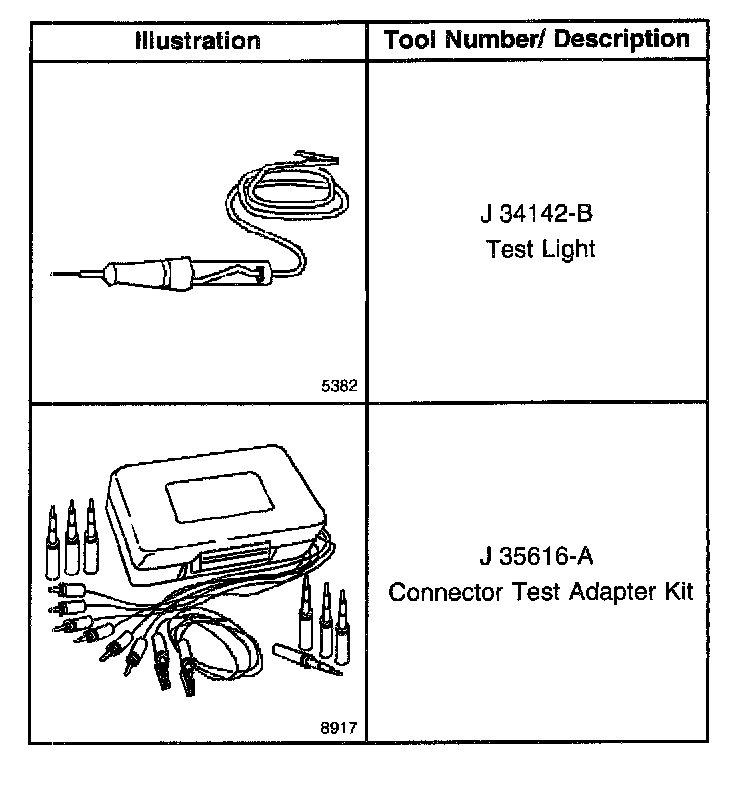 | Illustration | Tool Number/ Description |
|---|---|
| 5382 | J 34142-B Test Light |
| 8917 | J 35616-A Connector Test Adapter Kit |