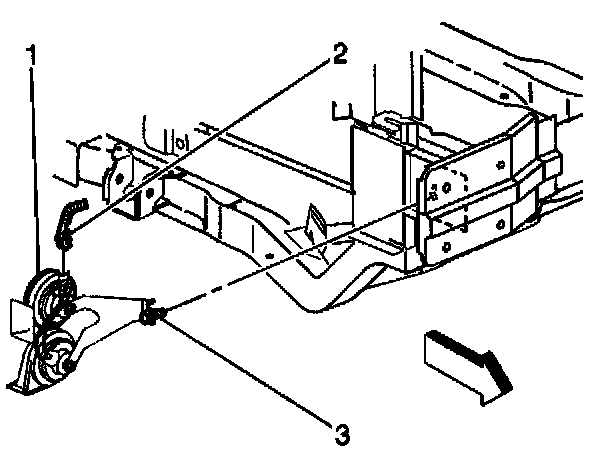 1
2
3