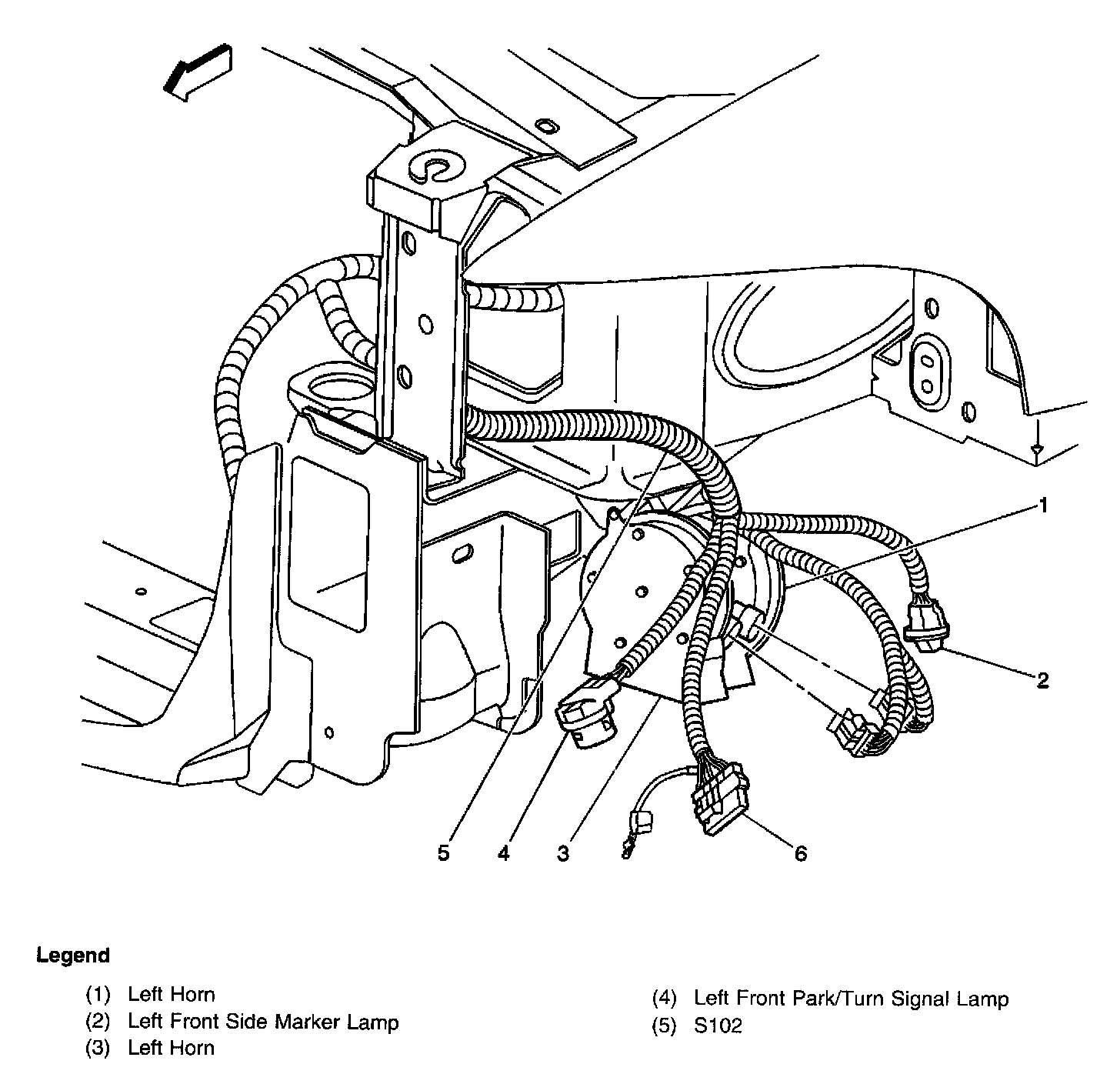 1

2

5 4 3 6

Legend

(1) Left Horn
(2) Left Front Side Marker Lamp
(3) Left Horn

(4) Left Front Park/Turn Signal Lamp
(5) S102