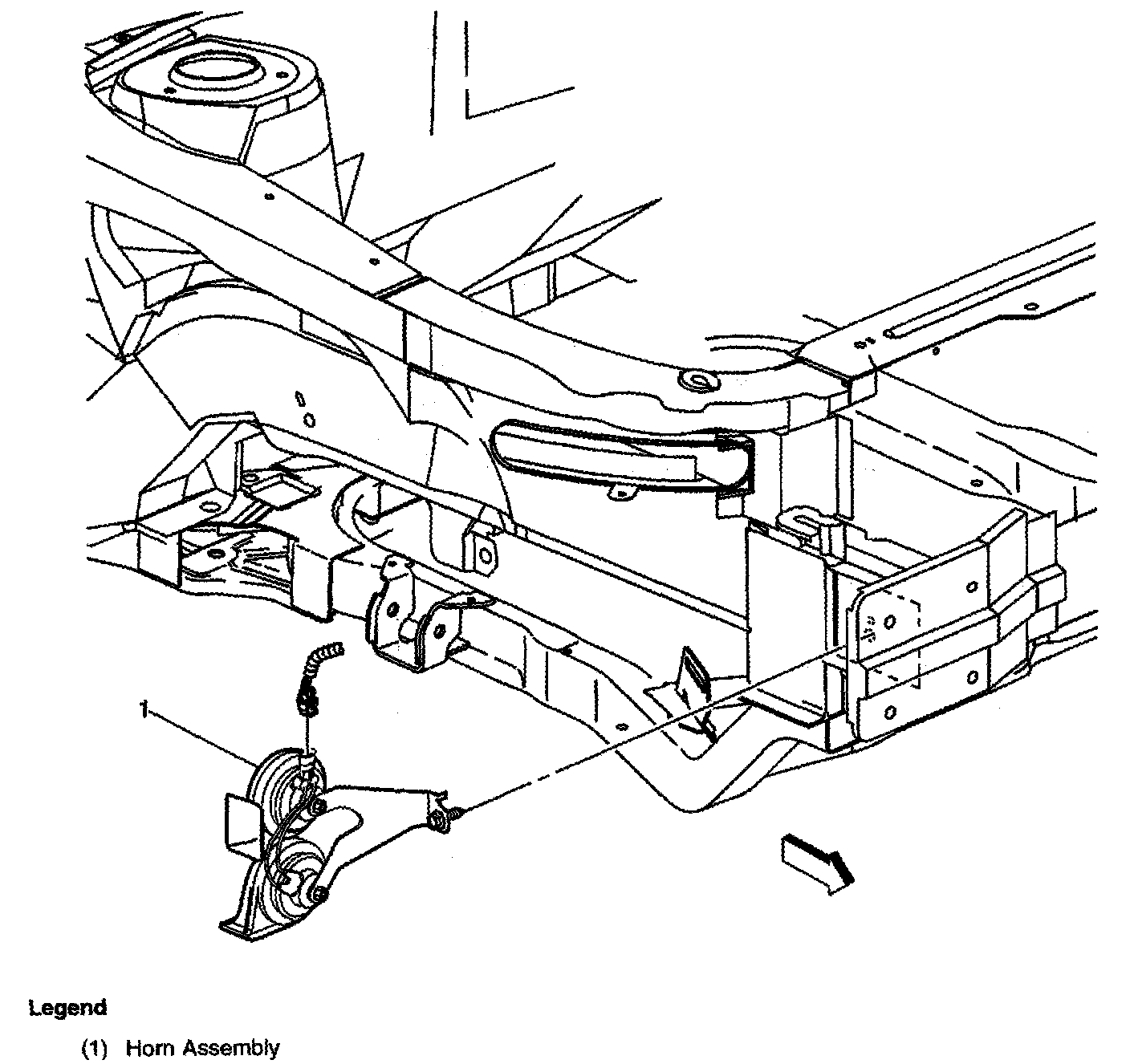 1

Legend

(1) Horn Assembly